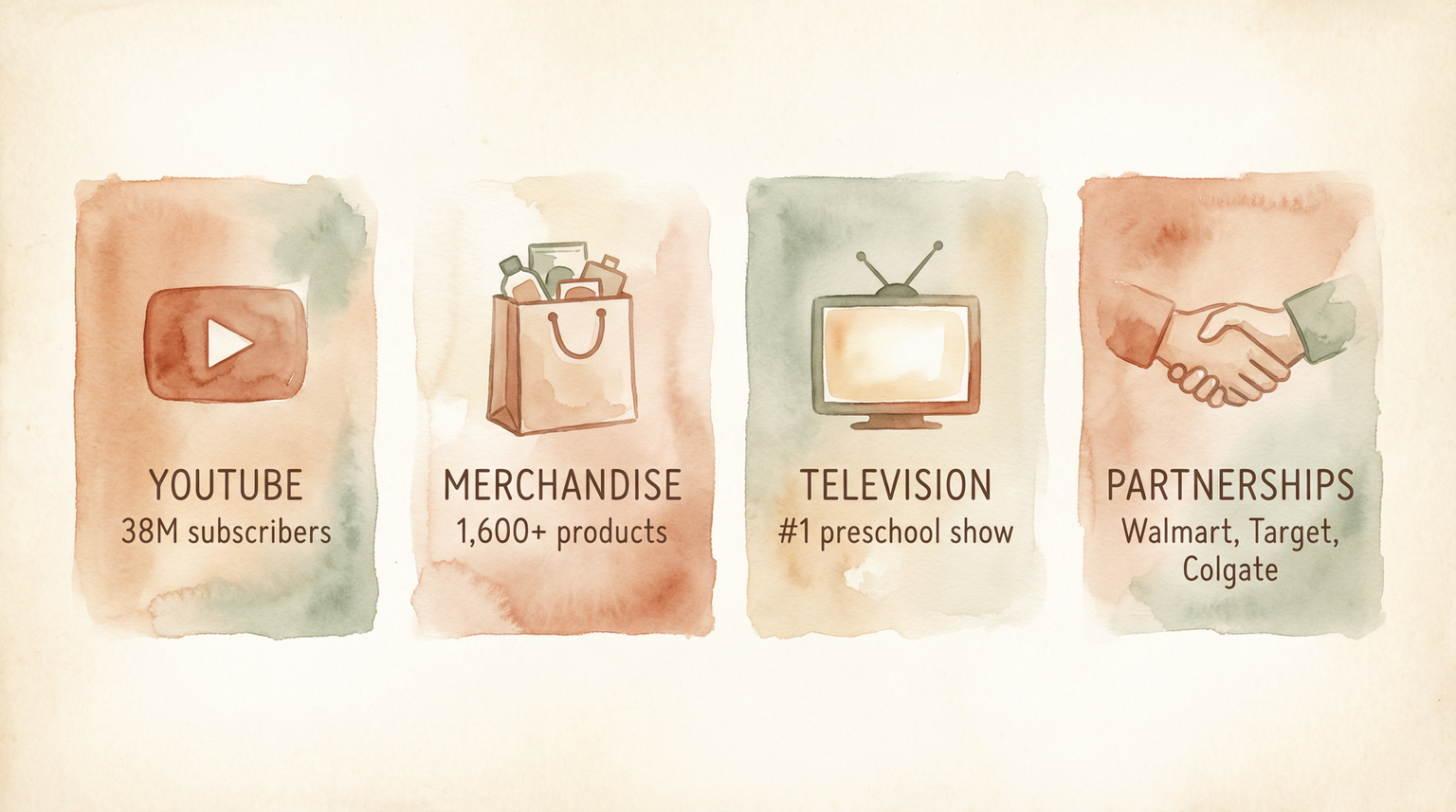 YOUTUBE
38M subscribers

MERCHANDISE
1,600+ products

TELEVISION
#1 preschool show

PARTNERSHIPS
Walmart, Target, Colgate