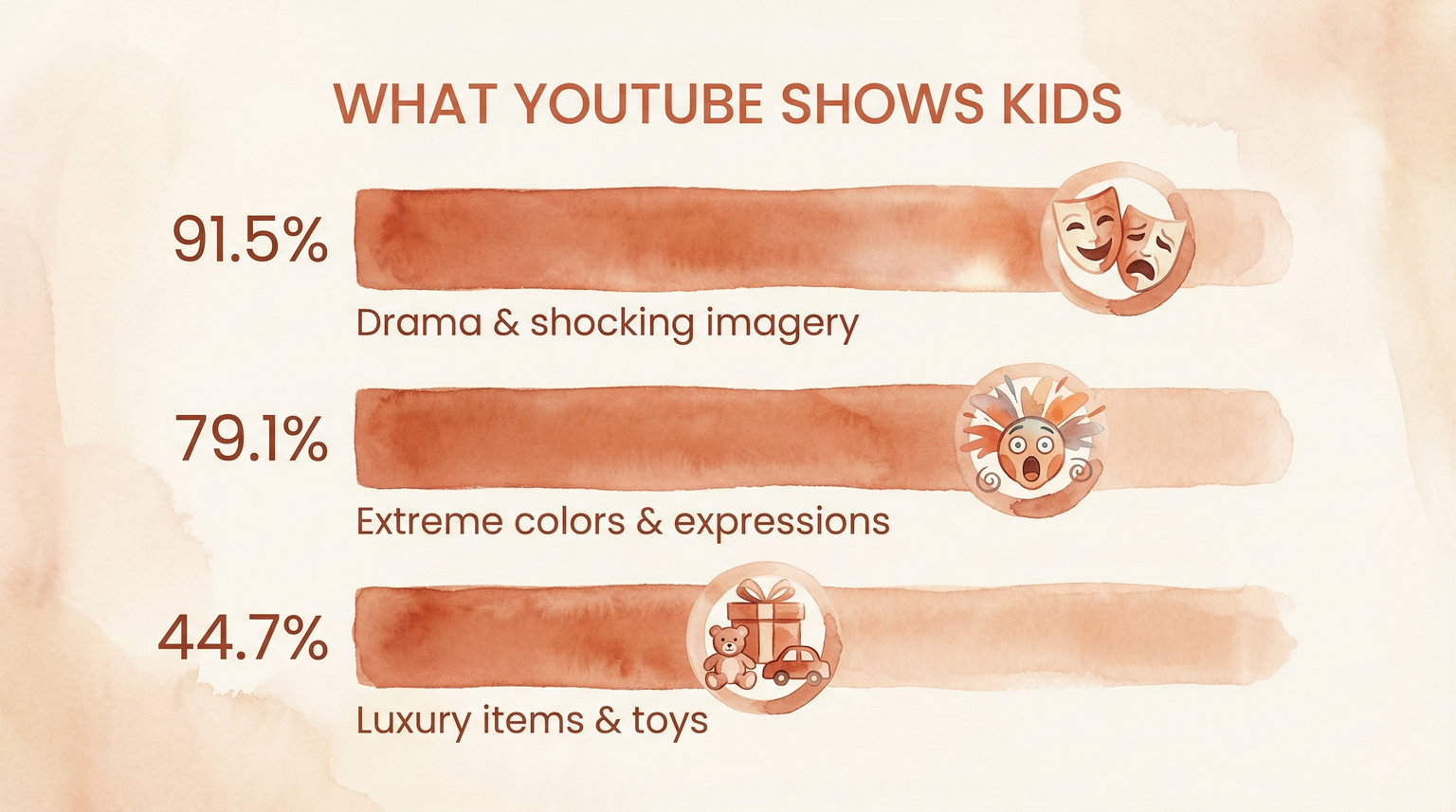 WHAT YOUTUBE SHOWS KIDS

91.5%
Drama & shocking imagery

79.1%
Extreme colors & expressions

44.7%
Luxury items & toys