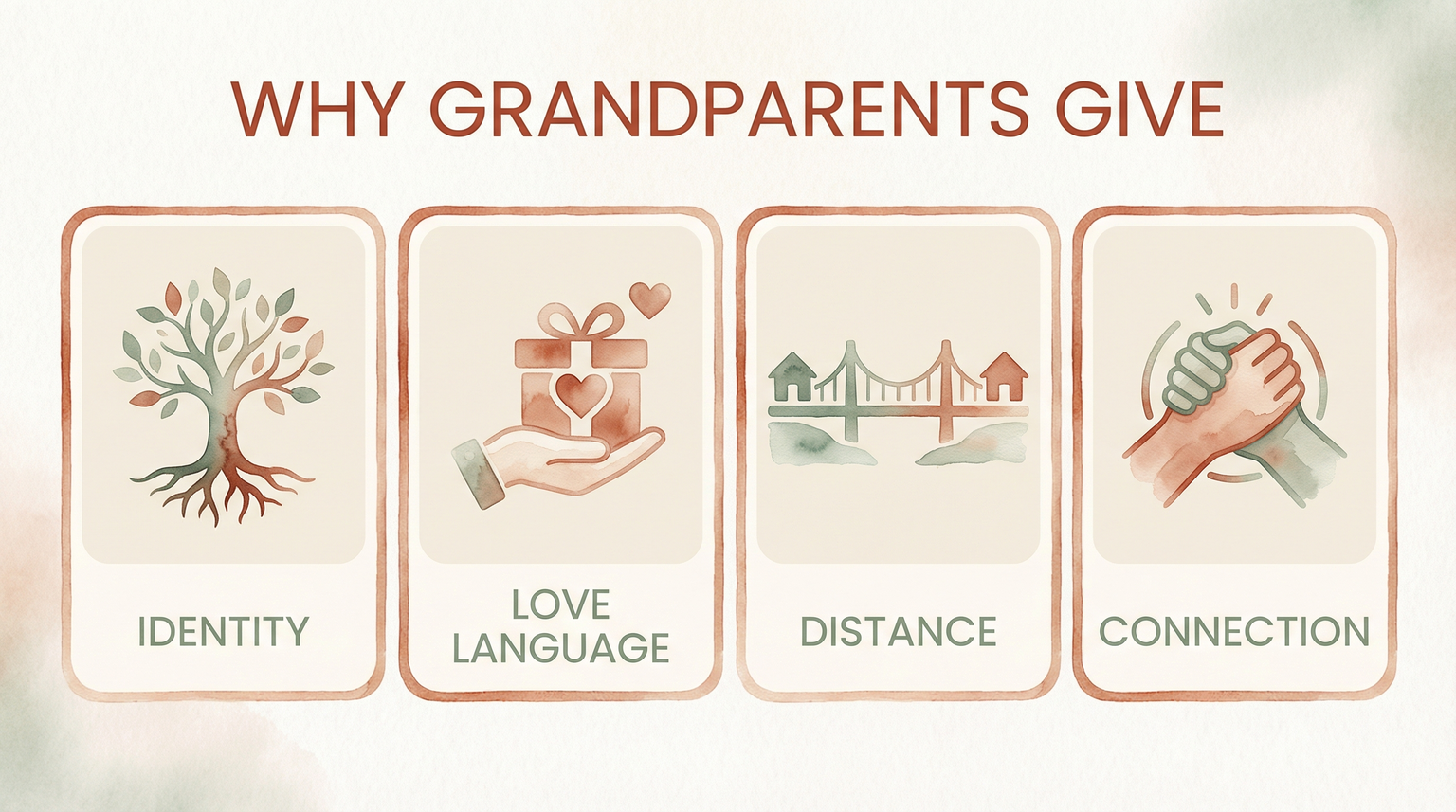 WHY GRANDPARENTS GIVE

IDENTITY

LOVE LANGUAGE

DISTANCE

CONNECTION