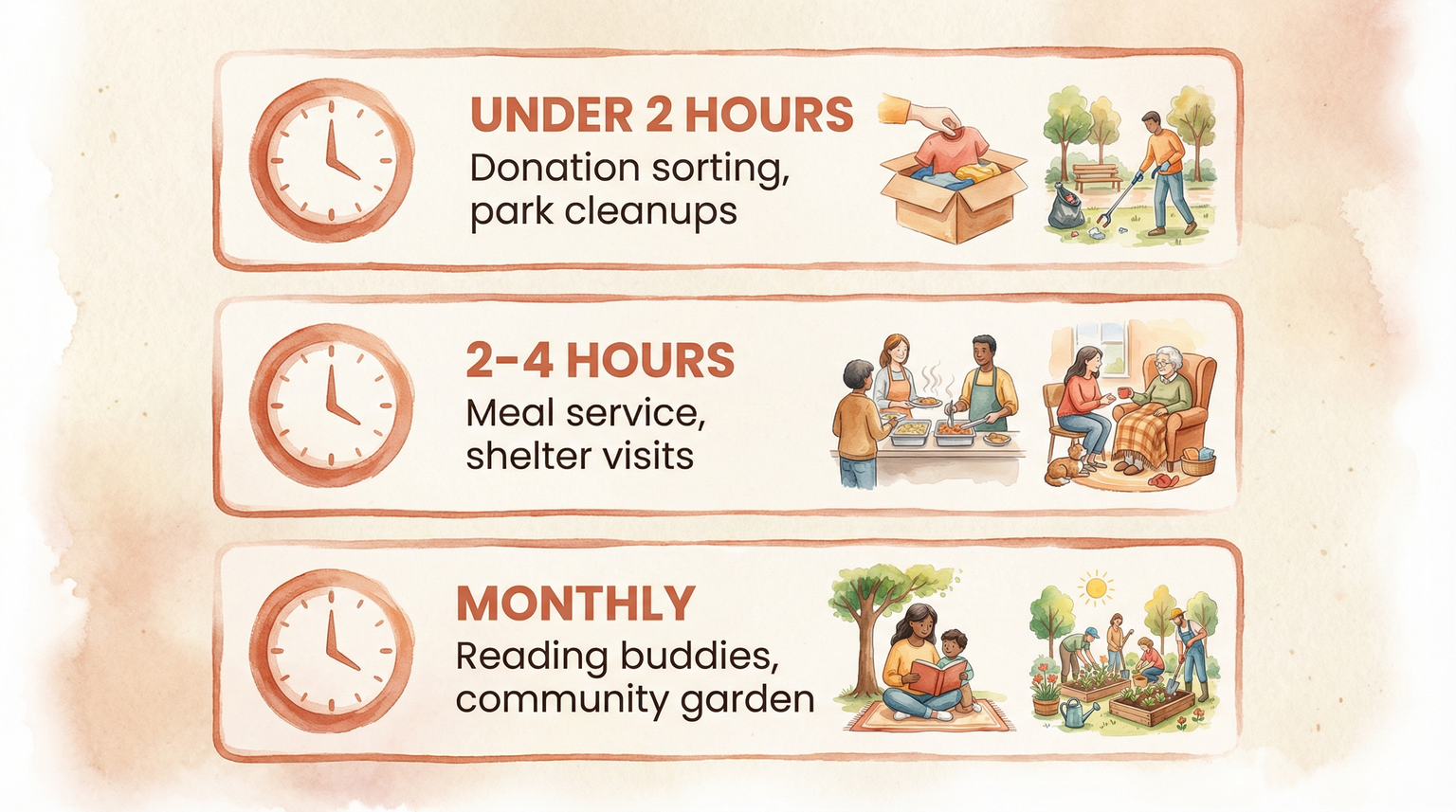 UNDER 2 HOURS
Donation sorting, park cleanups

2–4 HOURS
Meal service, shelter visits

MONTHLY
Reading buddies, community garden