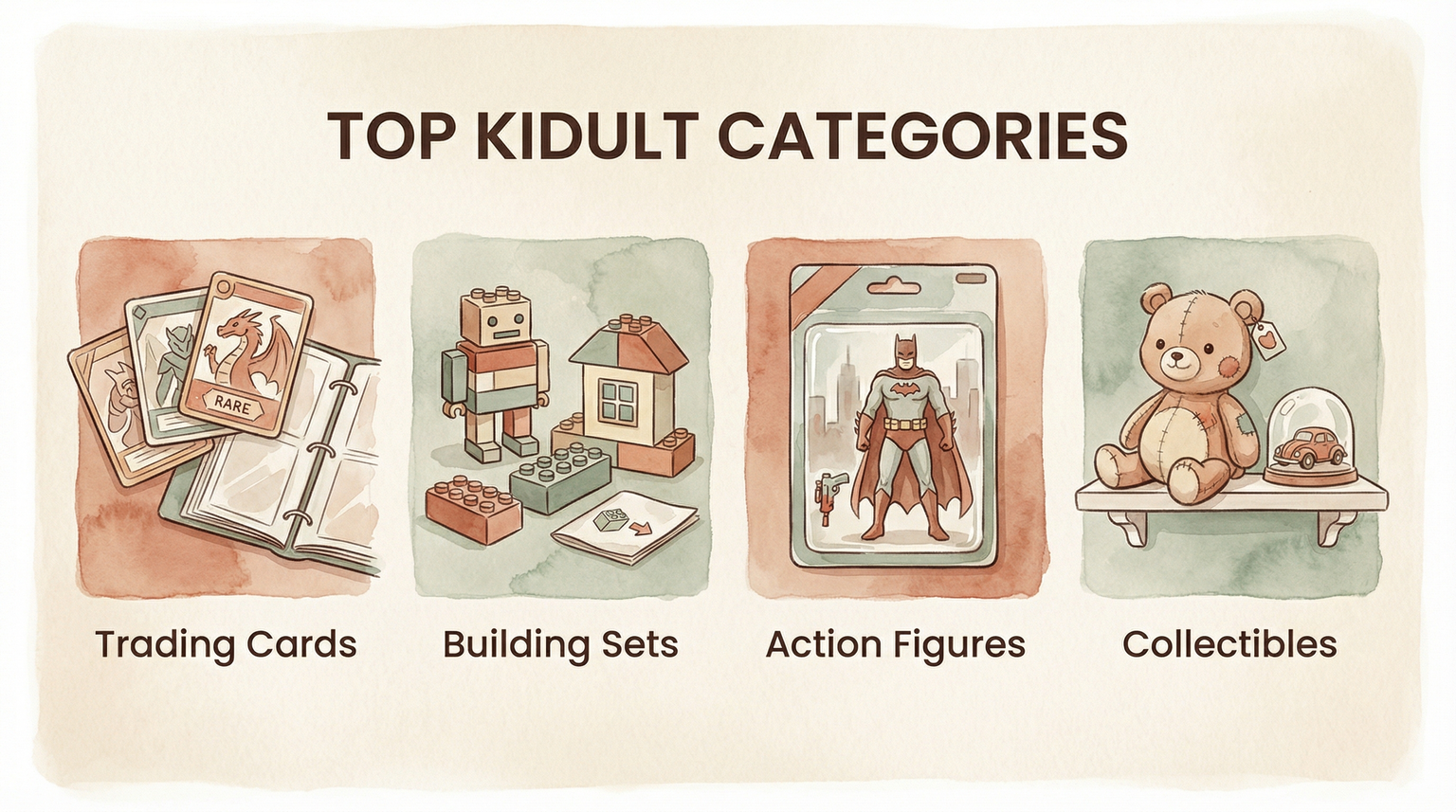 TOP KIDULT CATEGORIES

RARE

Trading Cards

Building Sets

Action Figures

Collectibles