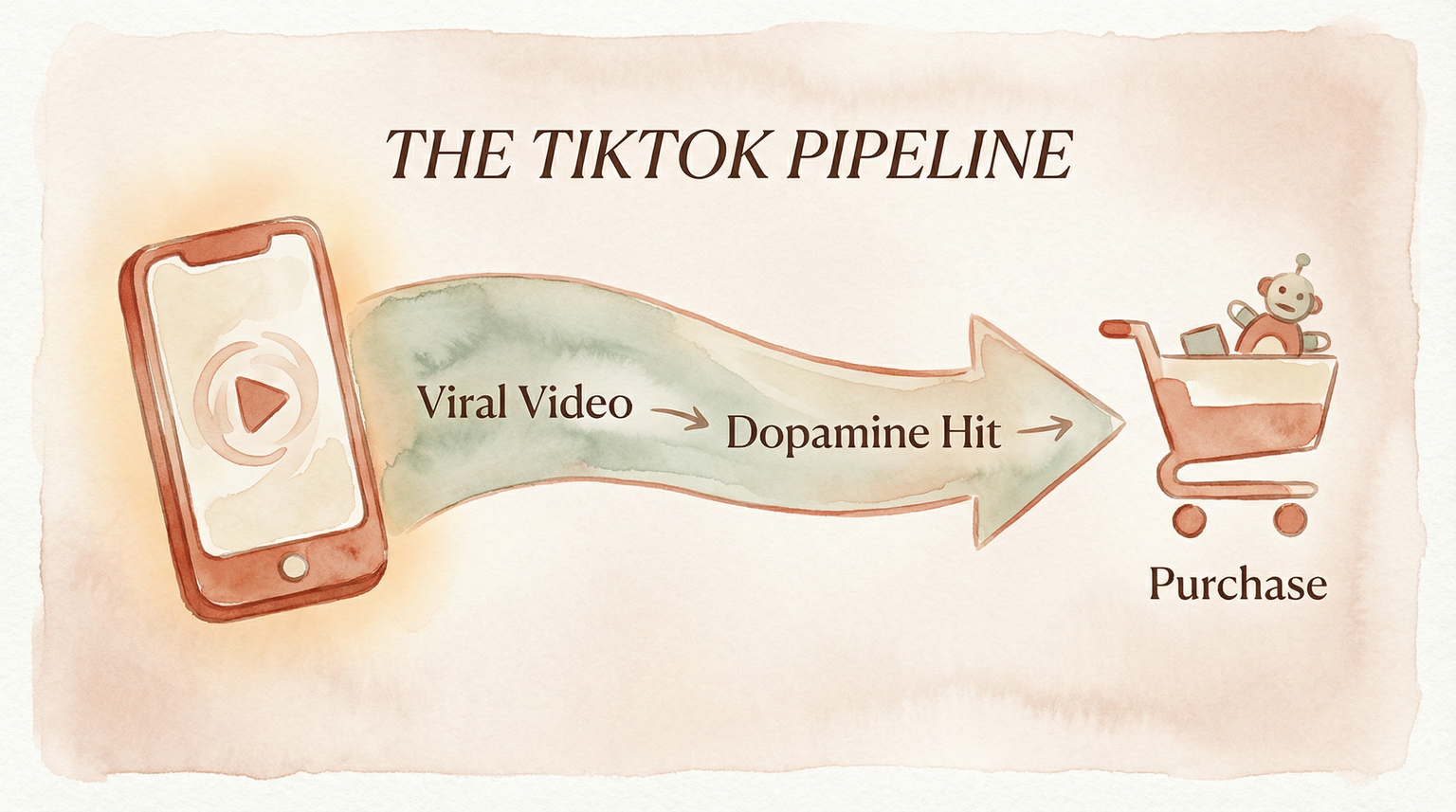 THE TIKTOK PIPELINE

Viral Video → Dopamine Hit →

Purchase