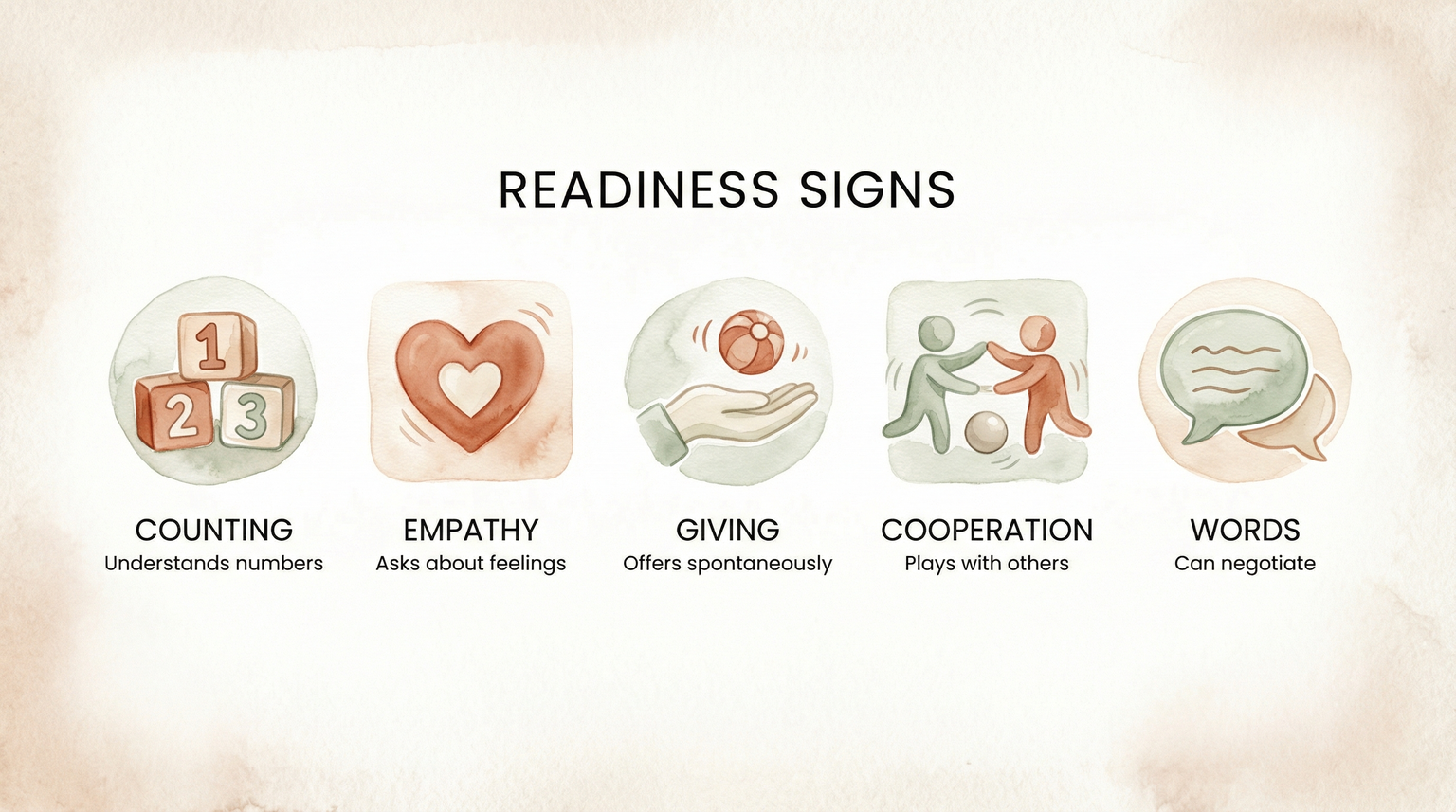 READINESS SIGNS

1
2 3

COUNTING
Understands numbers

EMPATHY
Asks about feelings

GIVING
Offers spontaneously

COOPERATION
Plays with others

WORDS
Can negotiate