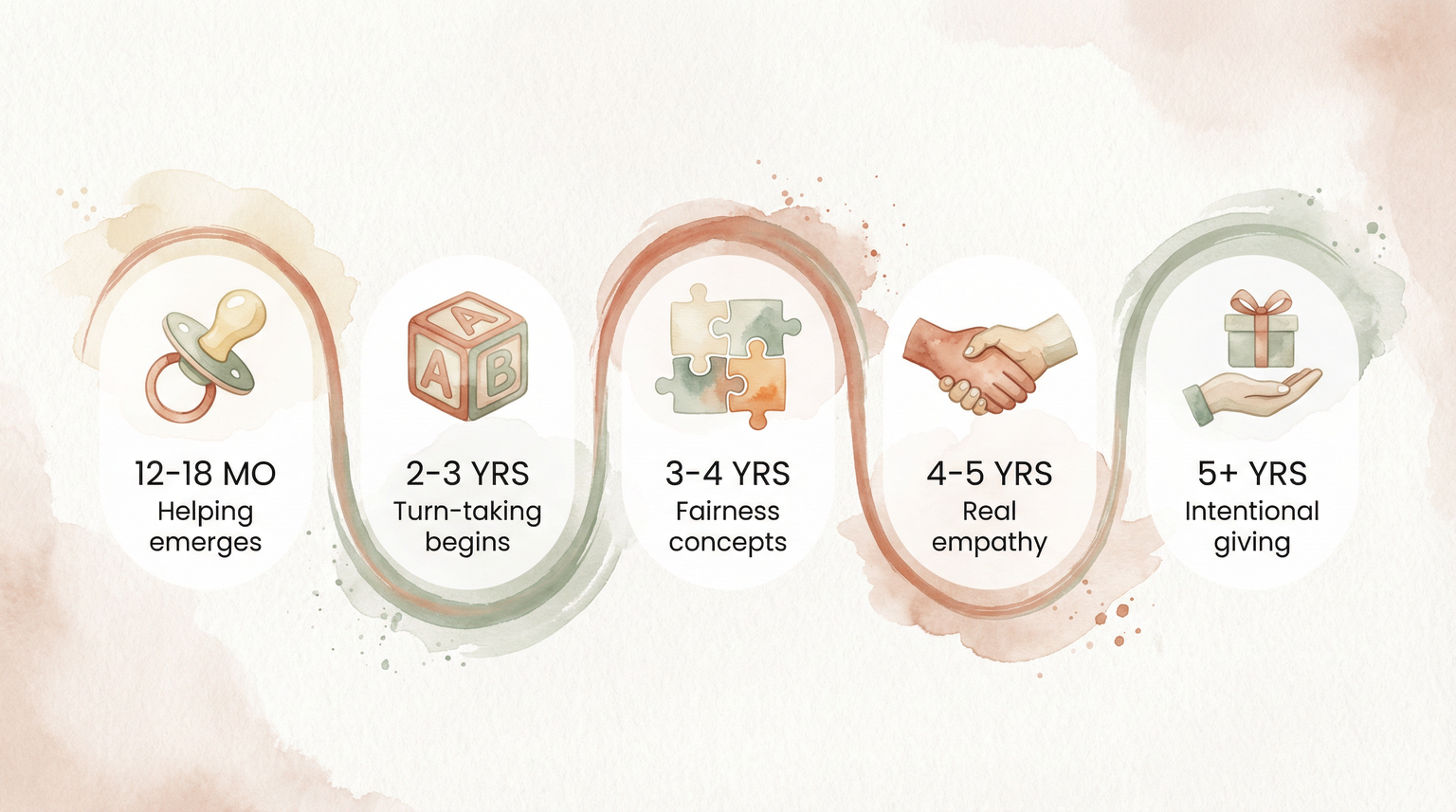 A B

12-18 MO
Helping emerges

2-3 YRS
Turn-taking begins

3-4 YRS
Fairness concepts

4-5 YRS
Real empathy

5+ YRS
Intentional giving