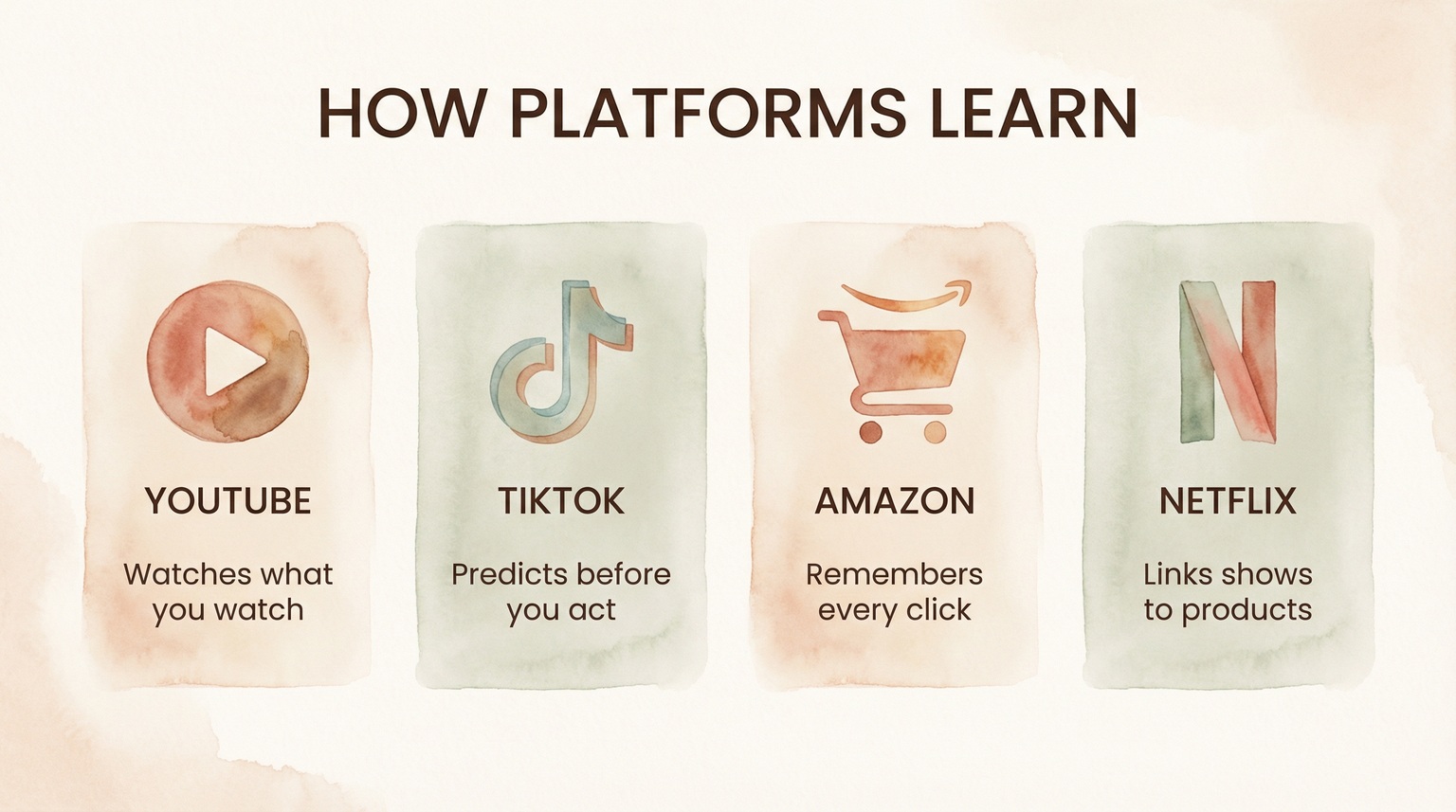 HOW PLATFORMS LEARN

YOUTUBE

Watches what you watch

TIKTOK

Predicts before you act

AMAZON

Remembers every click

NETFLIX

Links shows to products