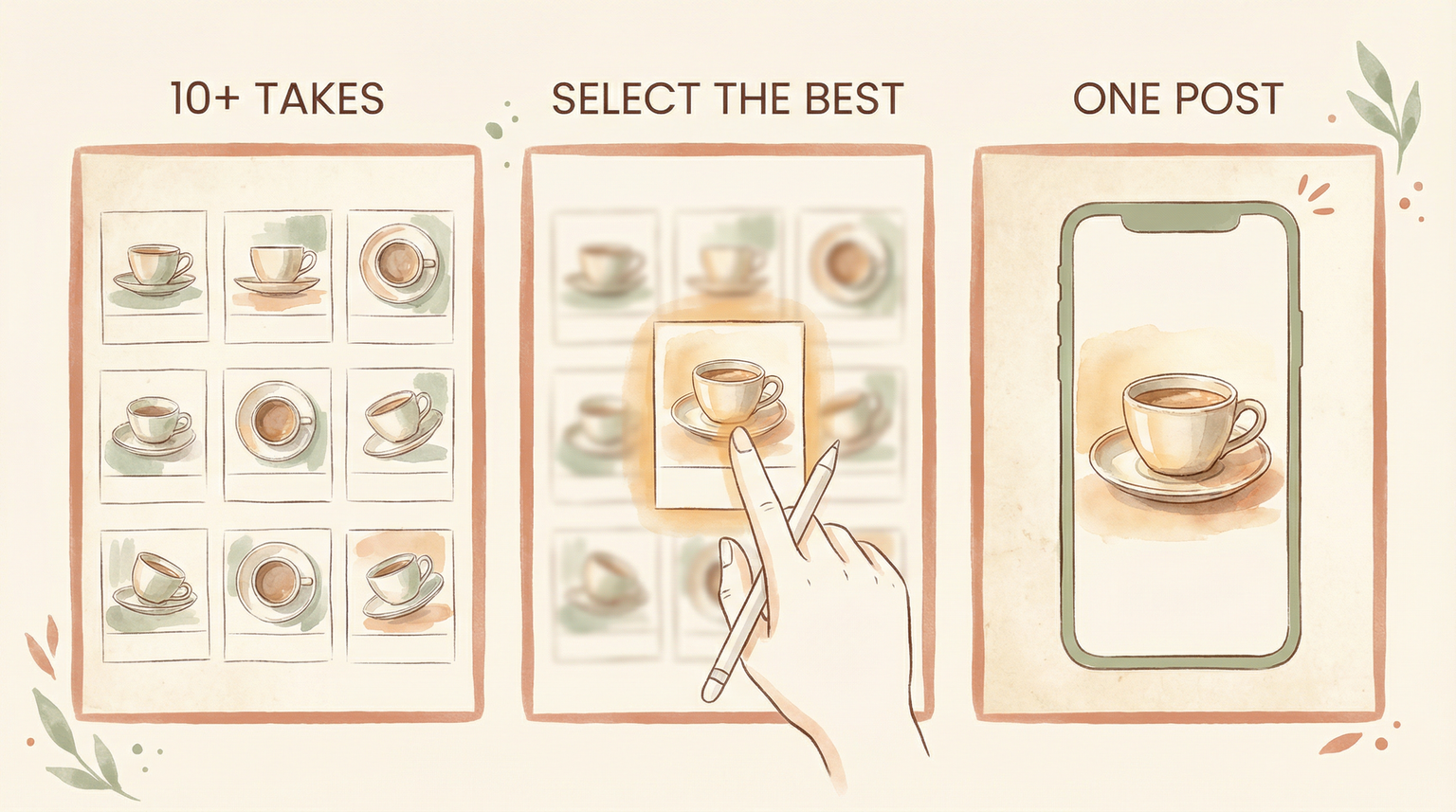 10+ TAKES

SELECT THE BEST

ONE POST