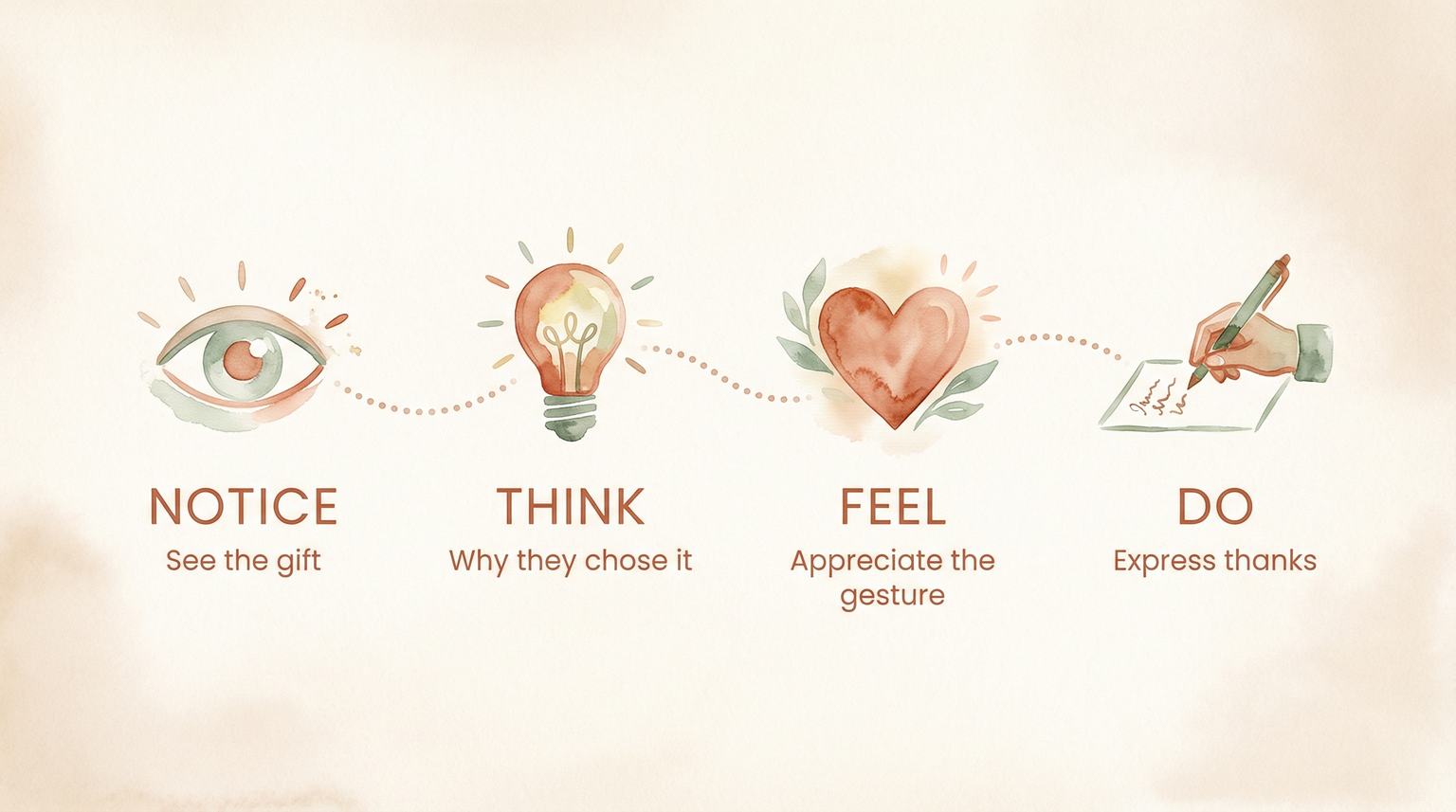 NOTICE
See the gift

THINK
Why they chose it

FEEL
Appreciate the gesture

DO
Express thanks