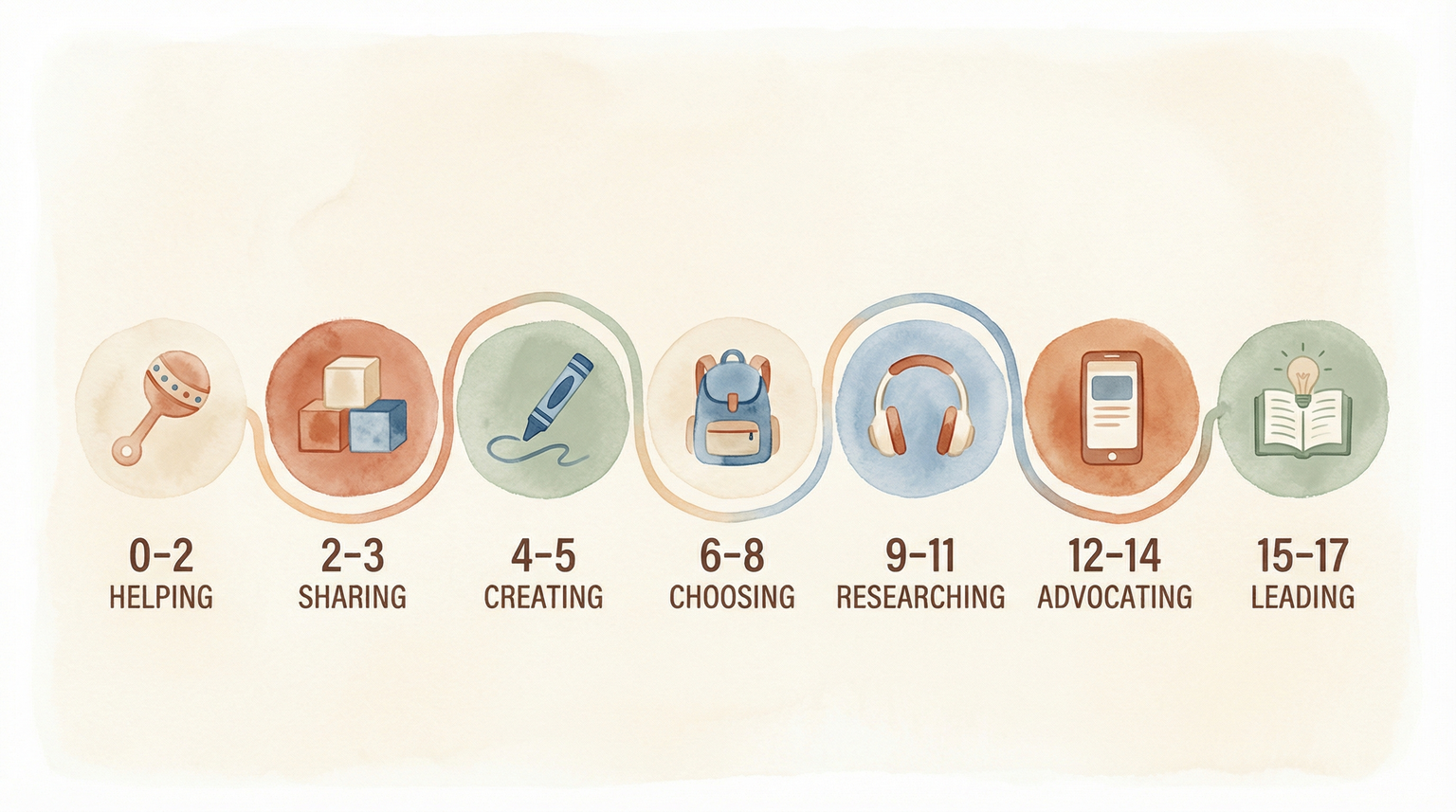 0–2
HELPING

2–3
SHARING

4–5
CREATING

6–8
CHOOSING

9–11
RESEARCHING

12–14
ADVOCATING

15–17
LEADING