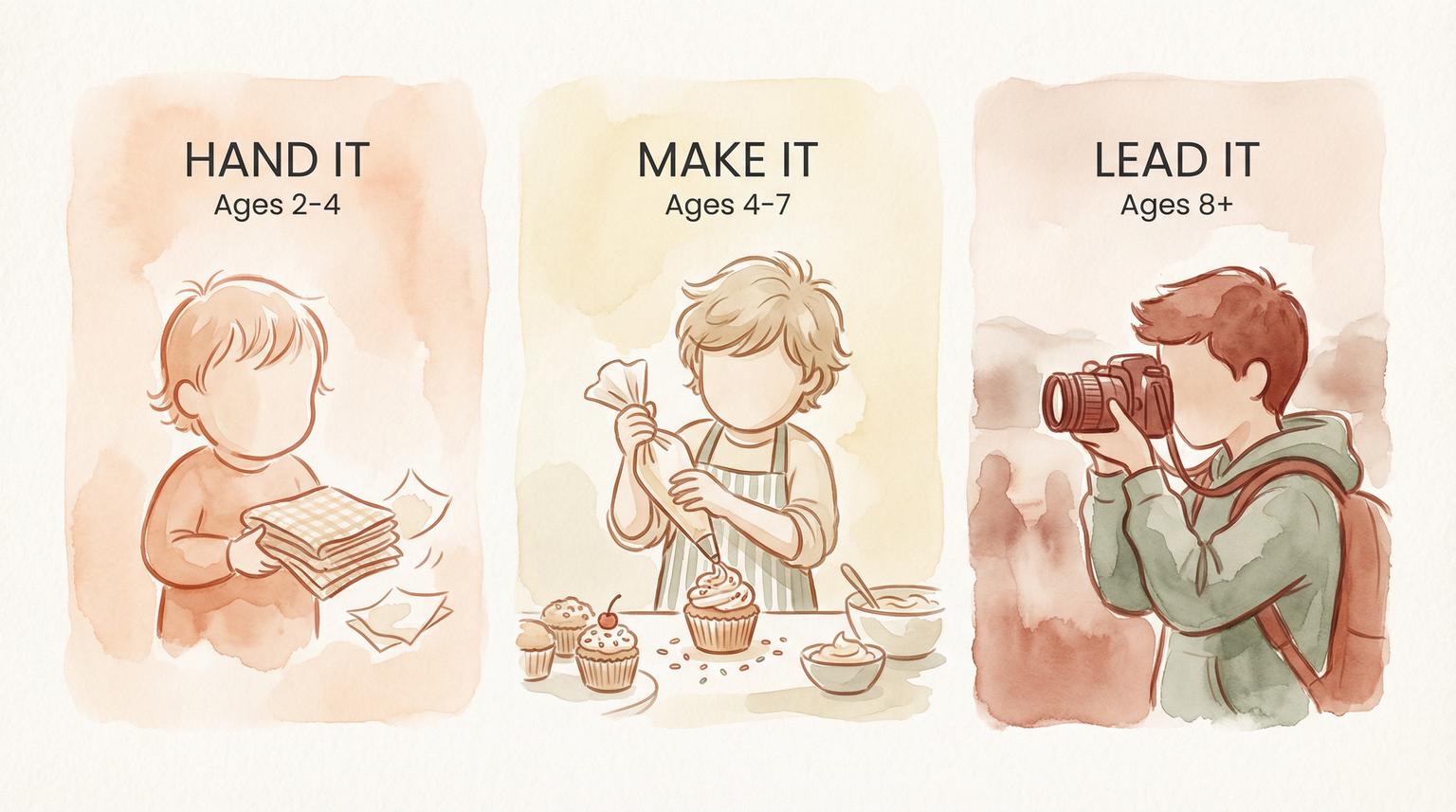 HAND IT
Ages 2-4

MAKE IT
Ages 4-7

LEAD IT
Ages 8+