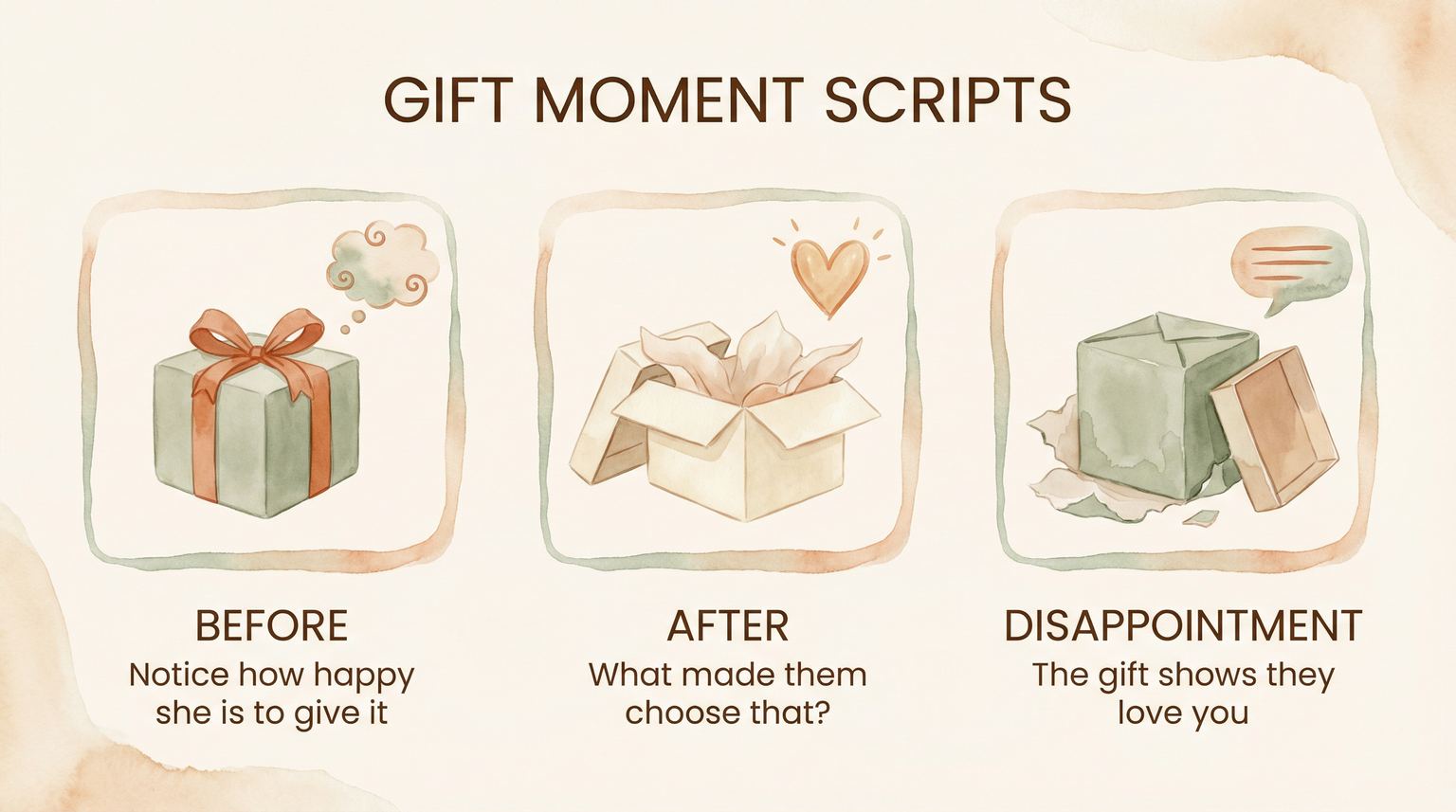 GIFT MOMENT SCRIPTS

BEFORE
Notice how happy she is to give it

AFTER
What made them choose that?

DISAPPOINTMENT
The gift shows they love you