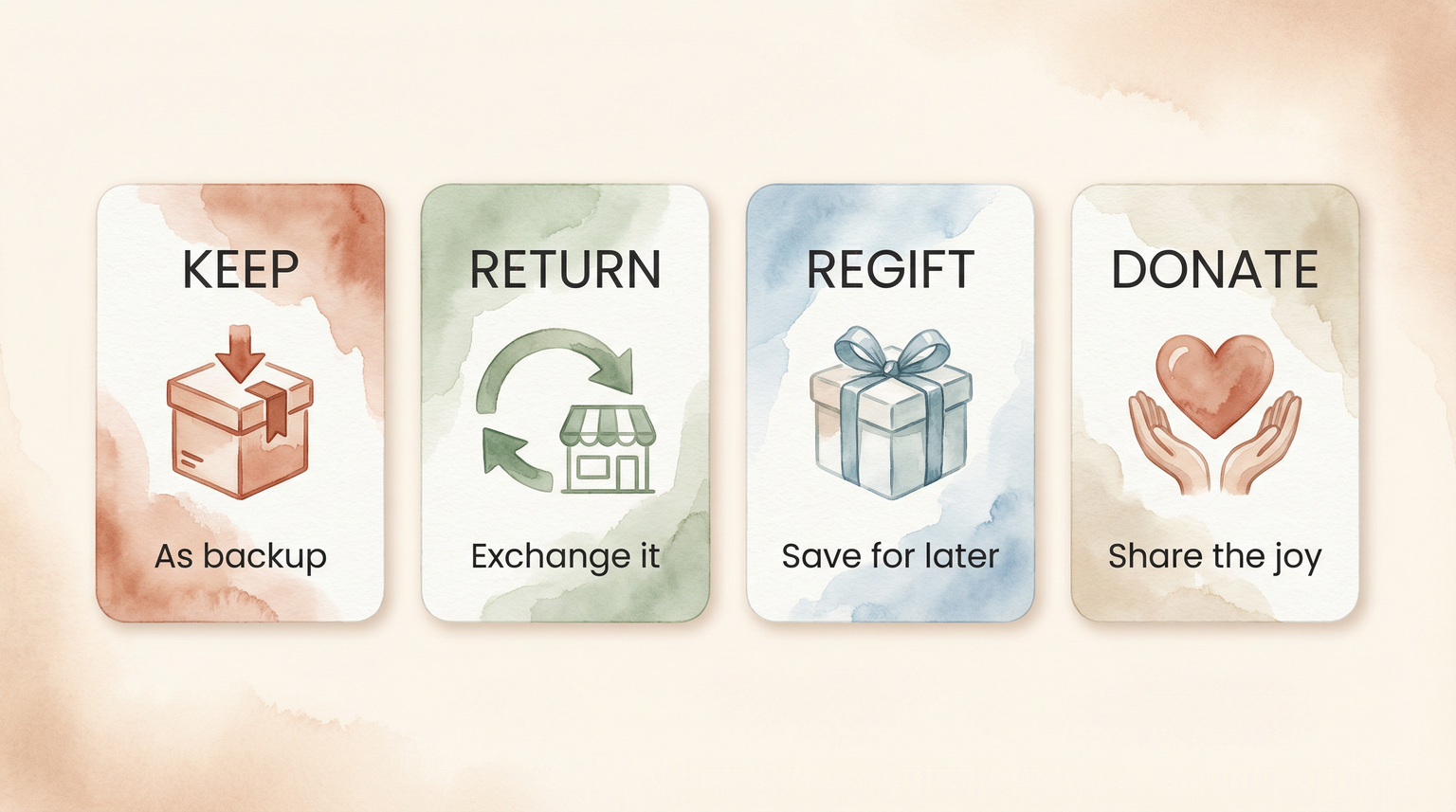 KEEP

As backup

RETURN

Exchange it

REGIFT

Save for later

DONATE

Share the joy