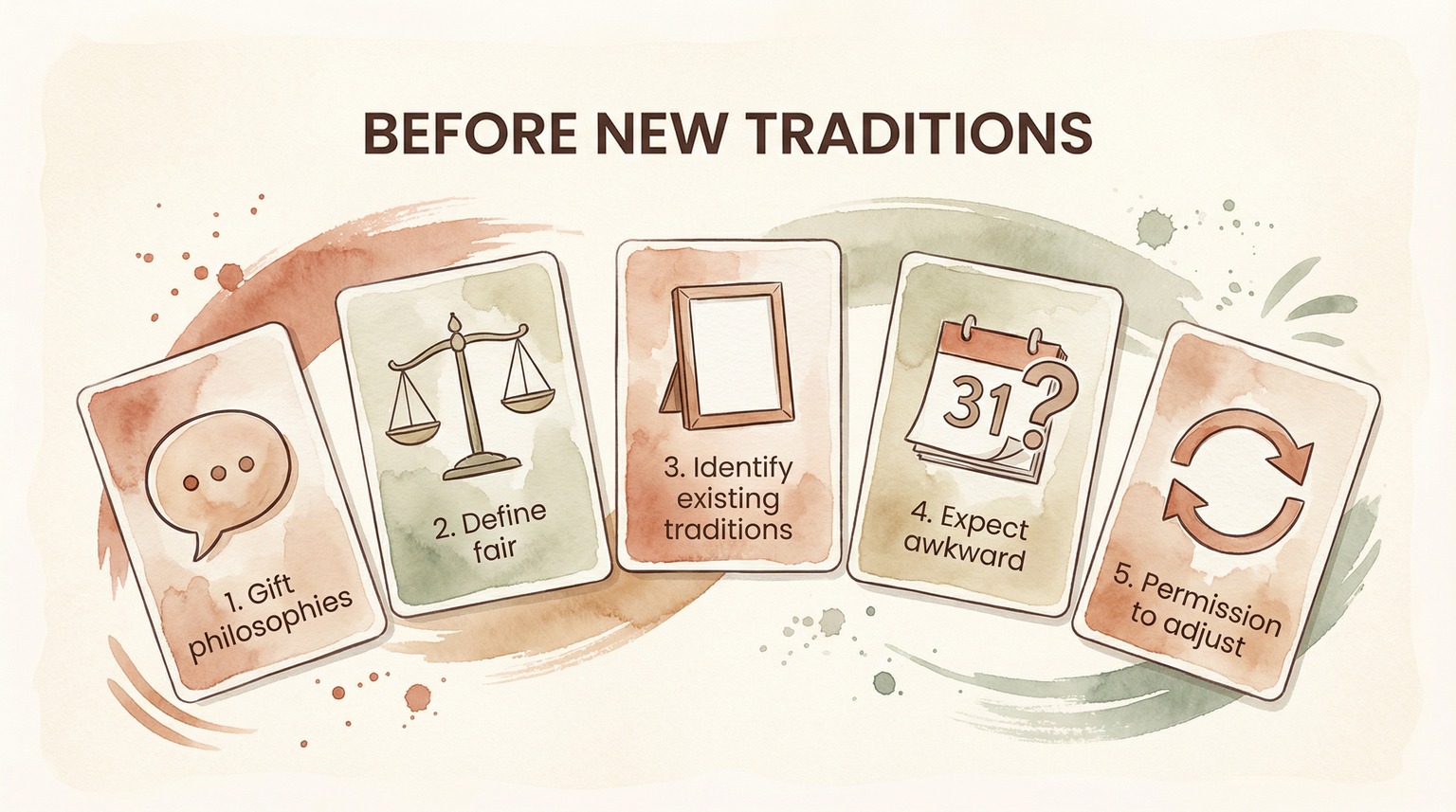 BEFORE NEW TRADITIONS

1. Gift philosophies

2. Define fair

3. Identify existing traditions

31?

4. Expect awkward

5. Permission to adjust