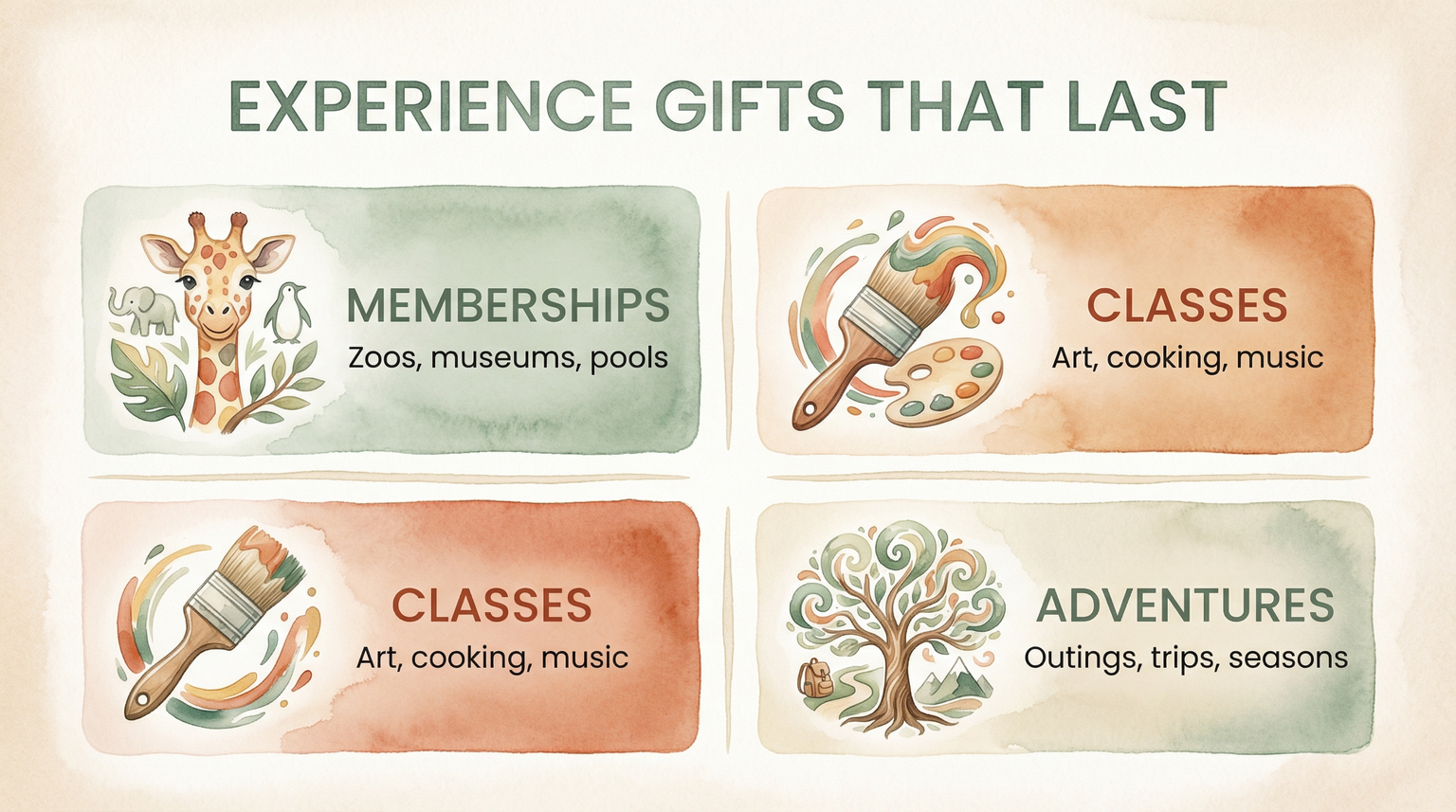 EXPERIENCE GIFTS THAT LAST

MEMBERSHIPS
Zoos, museums, pools

CLASSES
Art, cooking, music

CLASSES
Art, cooking, music

ADVENTURES
Outings, trips, seasons