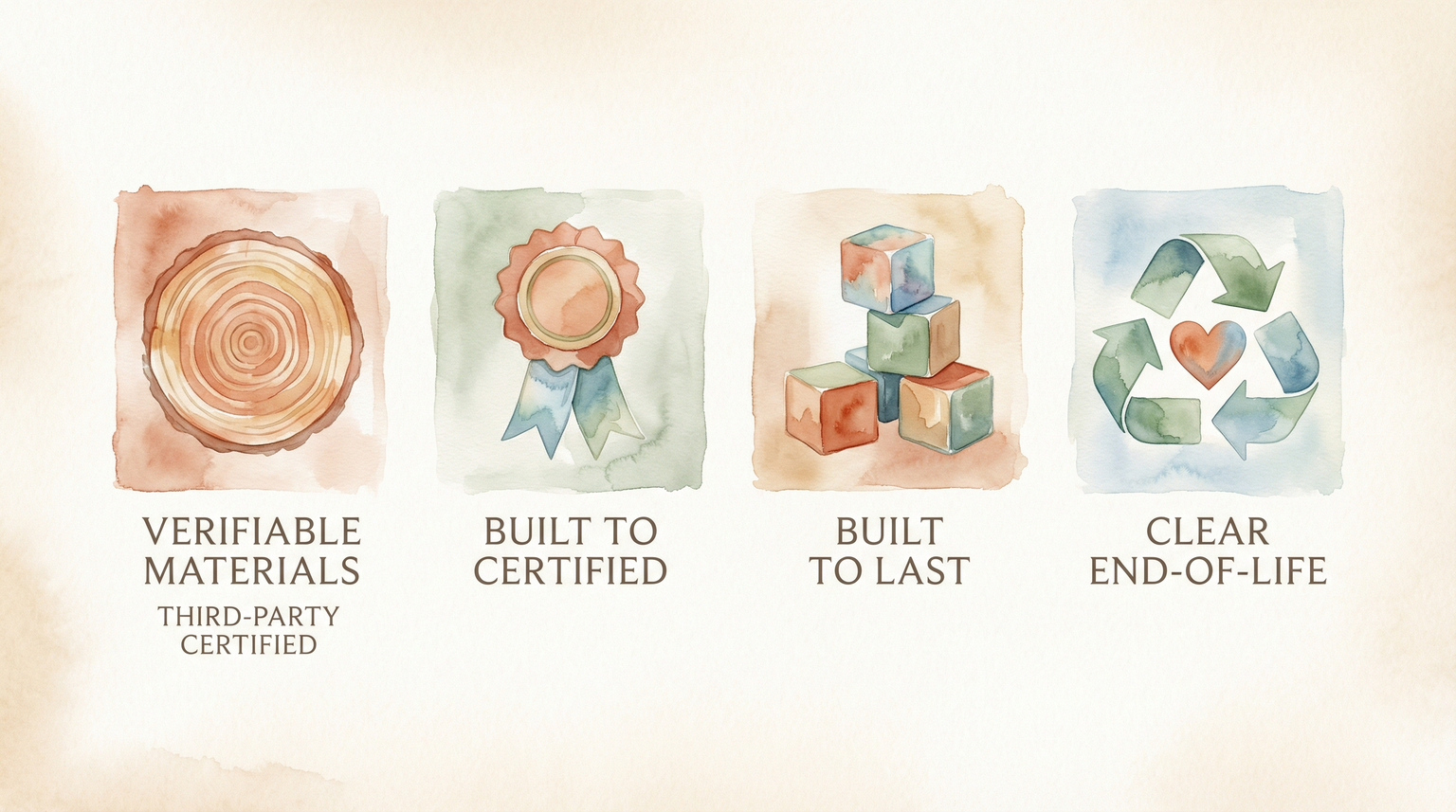 VERIFIABLE MATERIALS

THIRD-PARTY CERTIFIED

BUILT TO CERTIFIED

BUILT TO LAST

CLEAR END-OF-LIFE