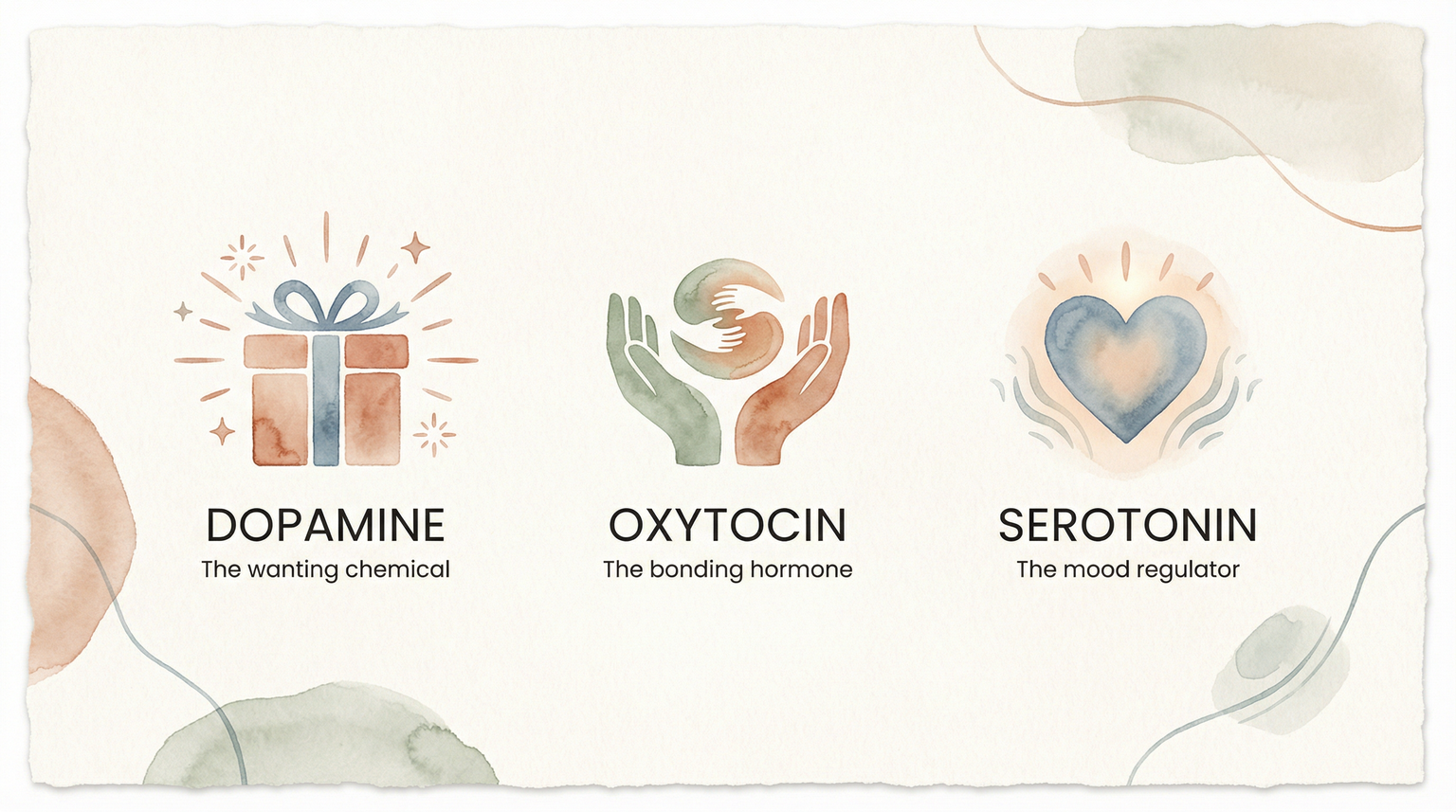 DOPAMINE
The wanting chemical

OXYTOCIN
The bonding hormone

SEROTONIN
The mood regulator