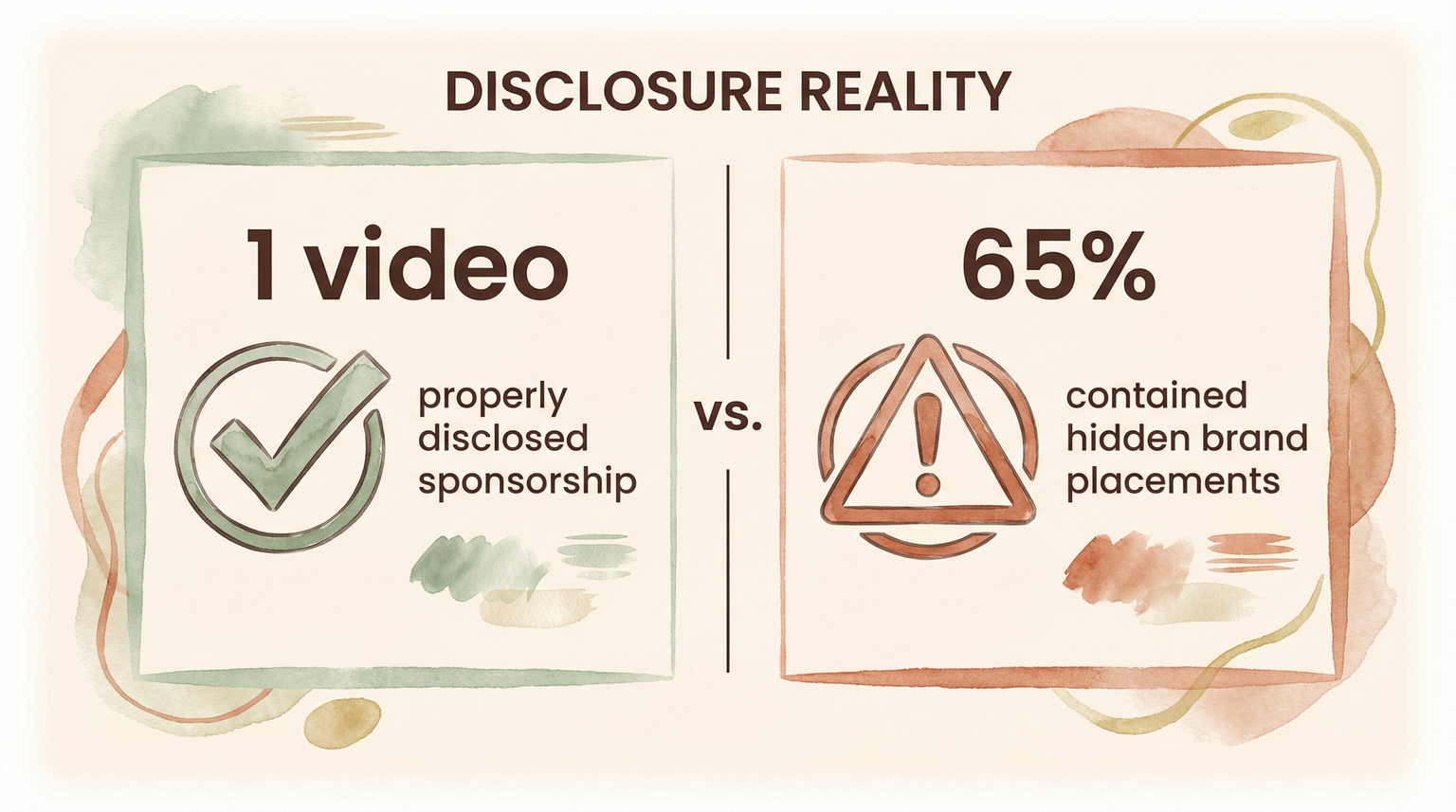 DISCLOSURE REALITY

1 video

properly disclosed sponsorship

vs.

65%

contained hidden brand placements