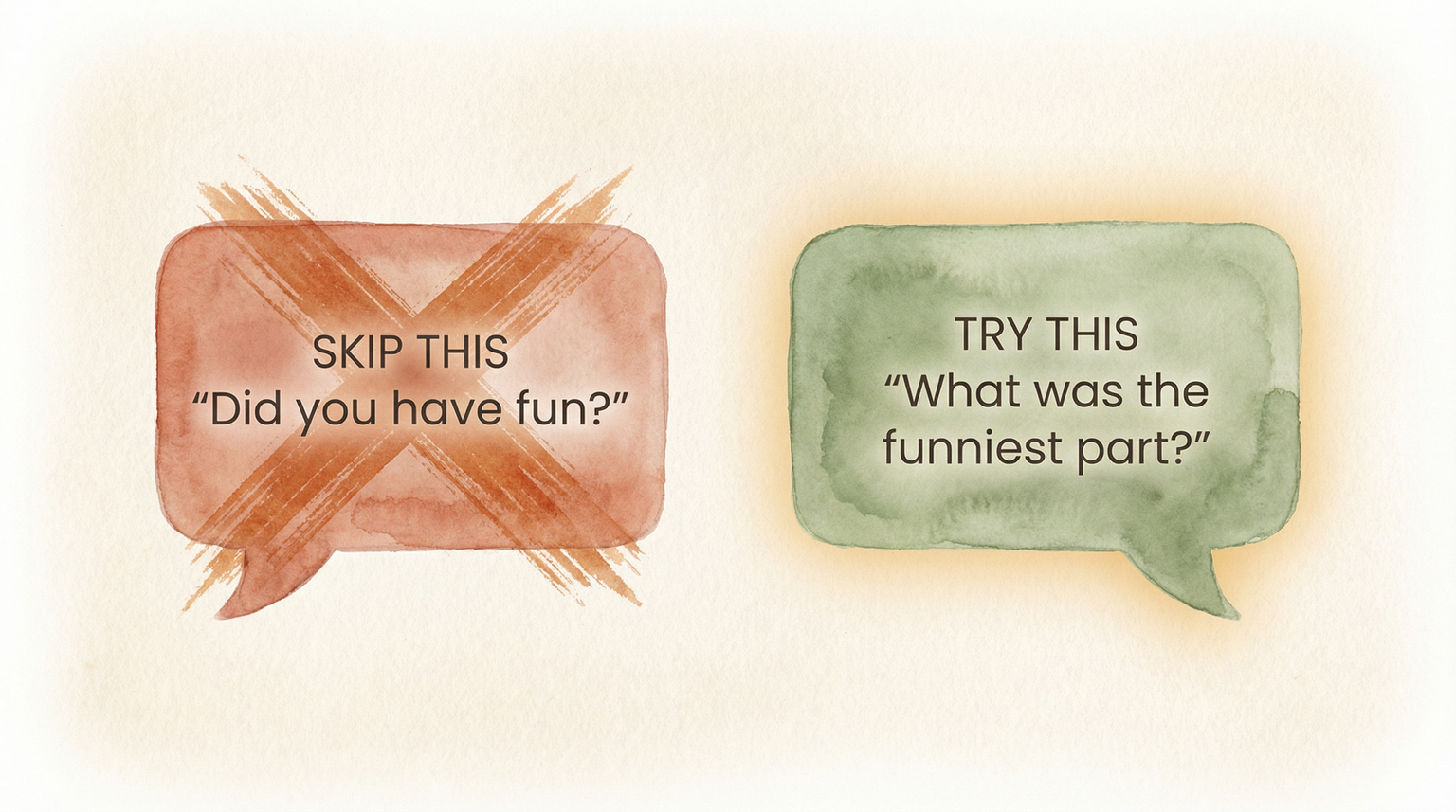 SKIP THIS
“Did you have fun?”

TRY THIS
“What was the funniest part?”