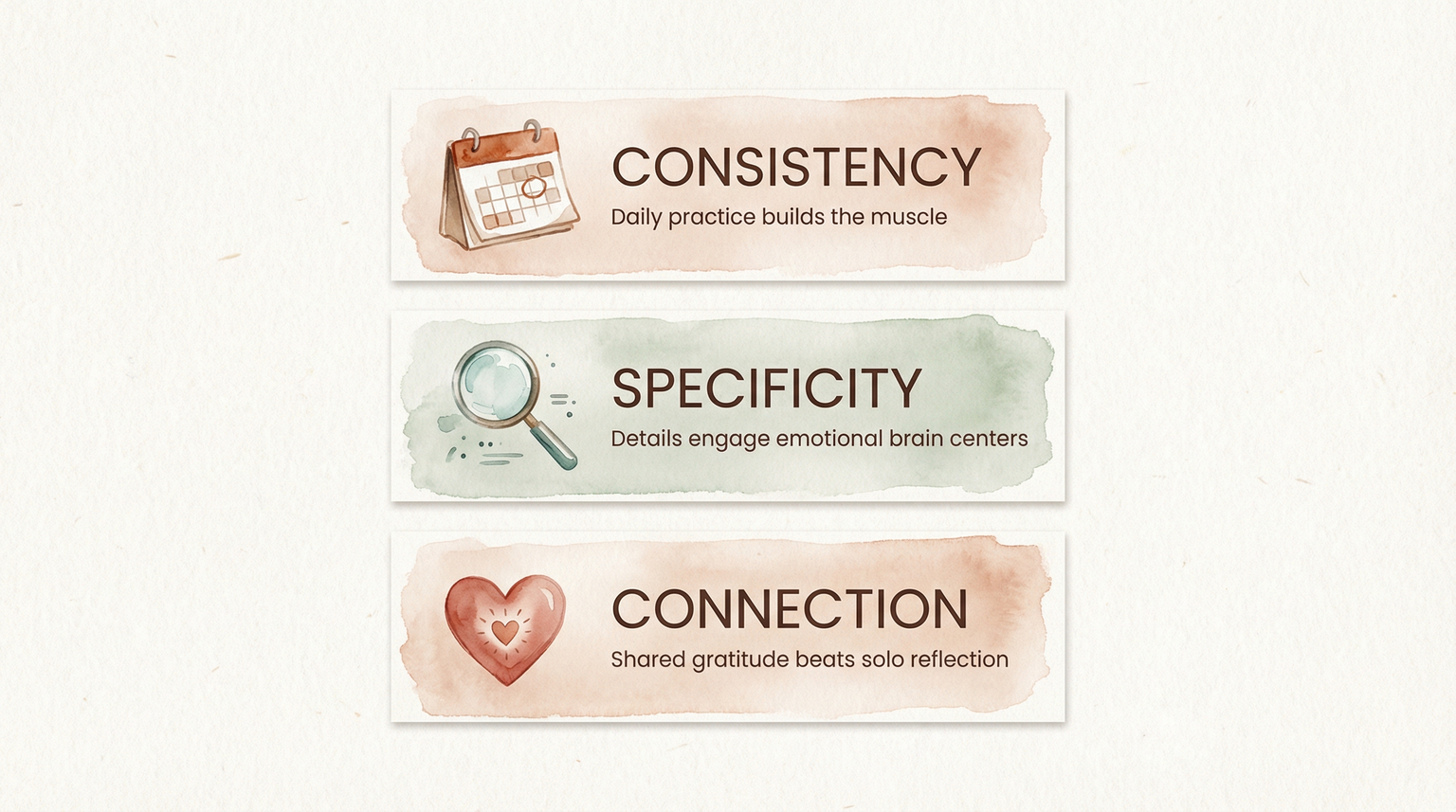 CONSISTENCY
Daily practice builds the muscle

SPECIFICITY
Details engage emotional brain centers

CONNECTION
Shared gratitude beats solo reflection