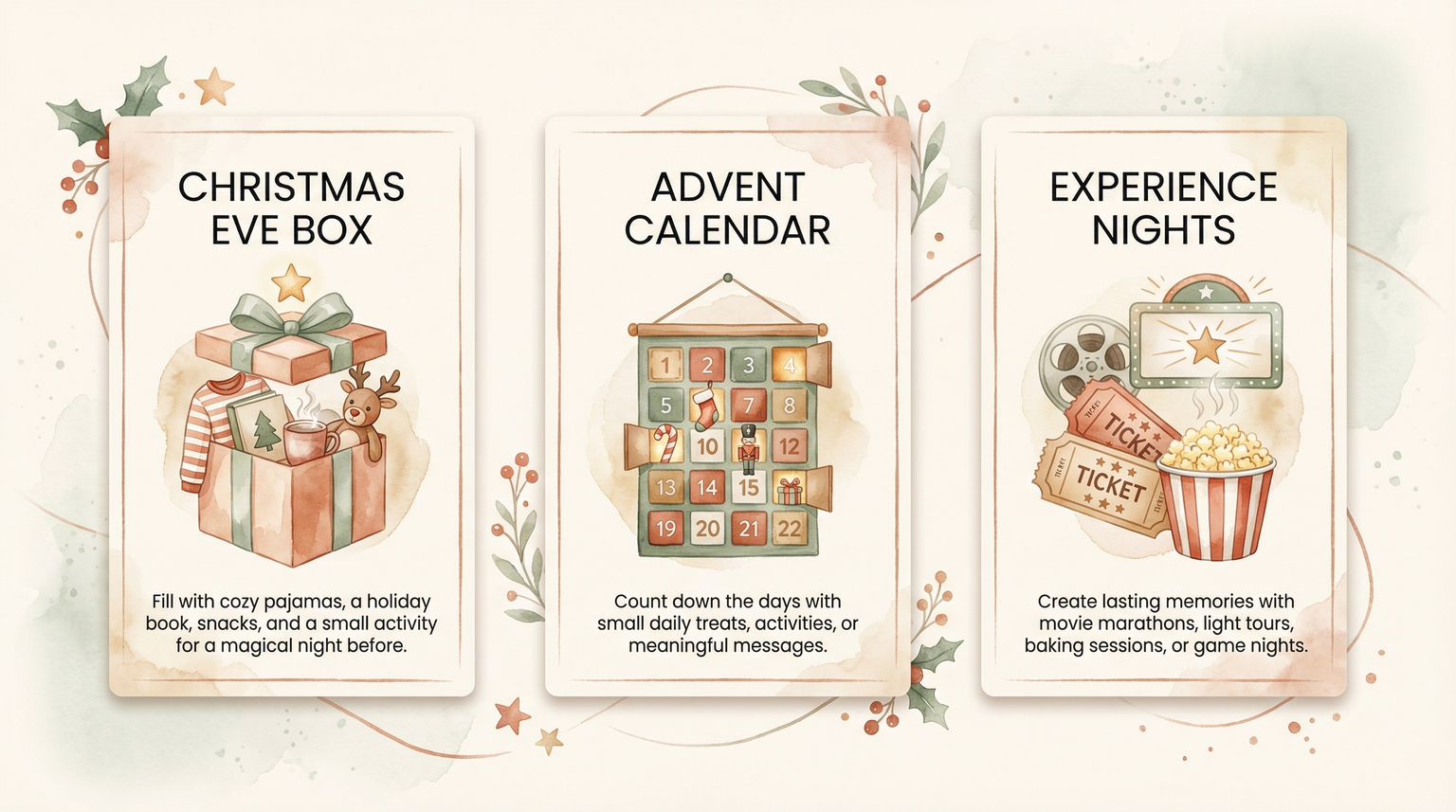 CHRISTMAS EVE BOX

Fill with cozy pajamas, a holiday book, snacks, and a small activity for a magical night before.

ADVENT CALENDAR

1 2 3 4 5 7 8 10 12 13 14 15 19 20 21 22

Count down the days with small daily treats, activities, or meaningful messages.

EXPERIENCE NIGHTS

TICKET TICKET

Create lasting memories with movie marathons, light tours, baking sessions, or game nights.