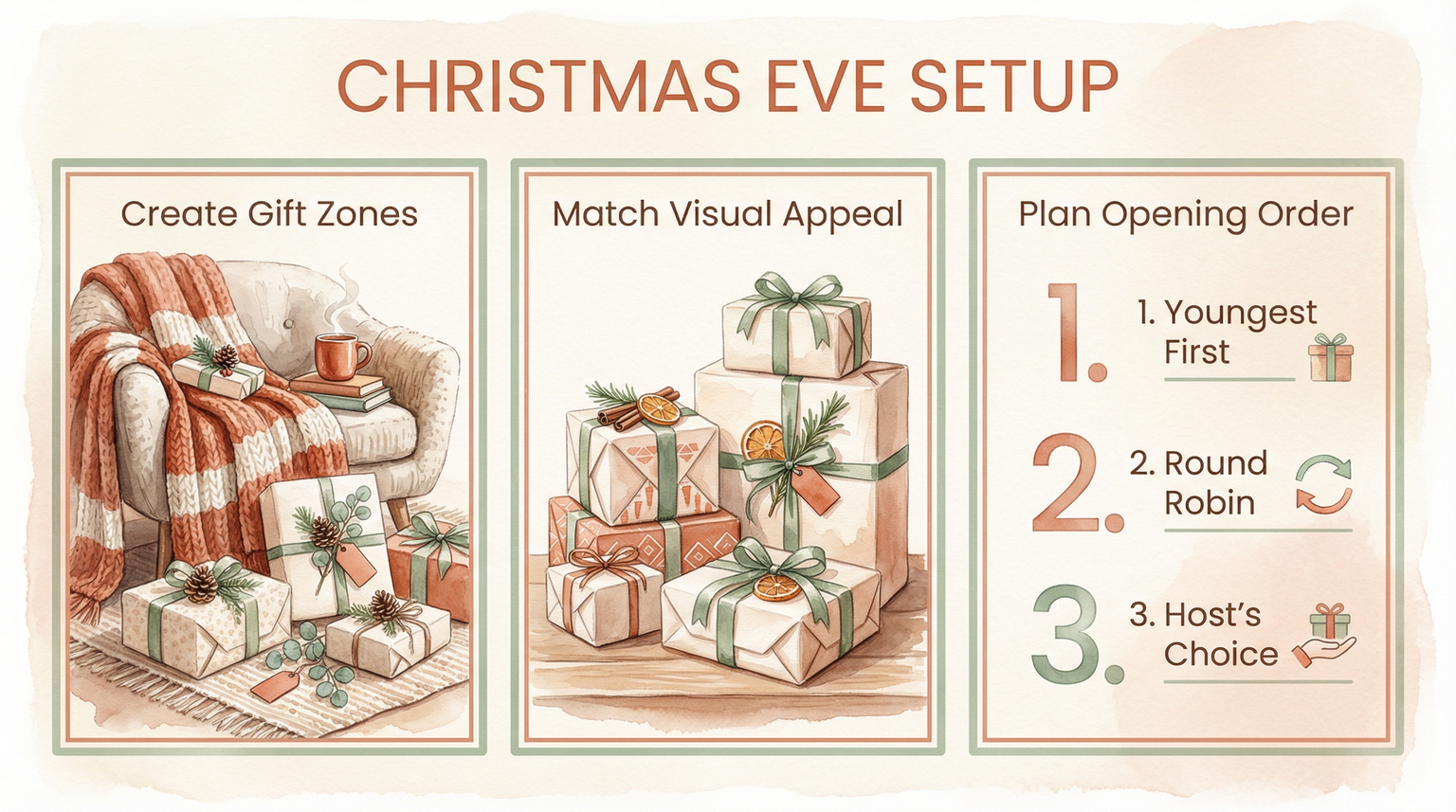 CHRISTMAS EVE SETUP

Create Gift Zones

Match Visual Appeal

Plan Opening Order

1.
1. Youngest First

2.
2. Round Robin

3.
3. Host's Choice