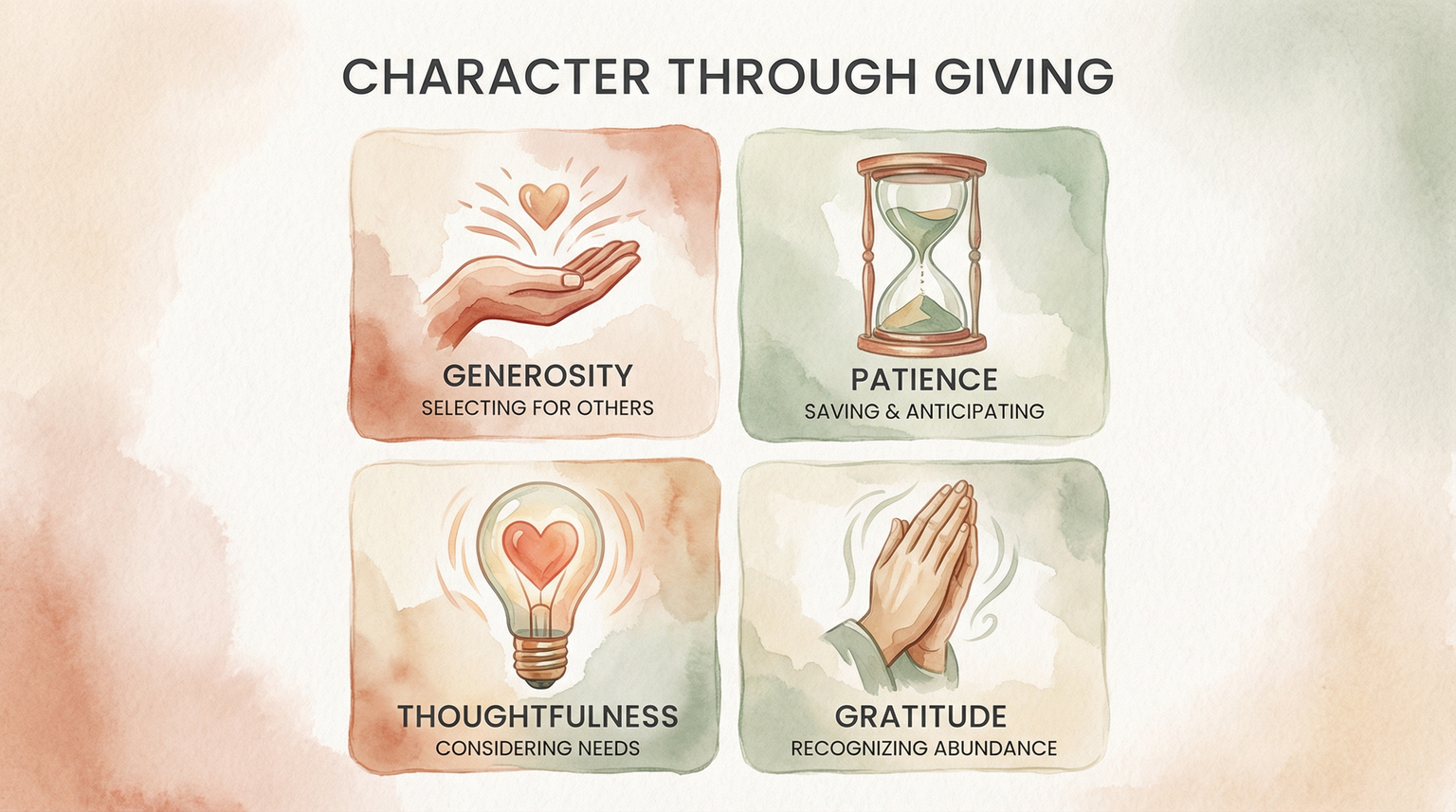 CHARACTER THROUGH GIVING

GENEROSITY
SELECTING FOR OTHERS

PATIENCE
SAVING & ANTICIPATING

THOUGHTFULNESS
CONSIDERING NEEDS

GRATITUDE
RECOGNIZING ABUNDANCE