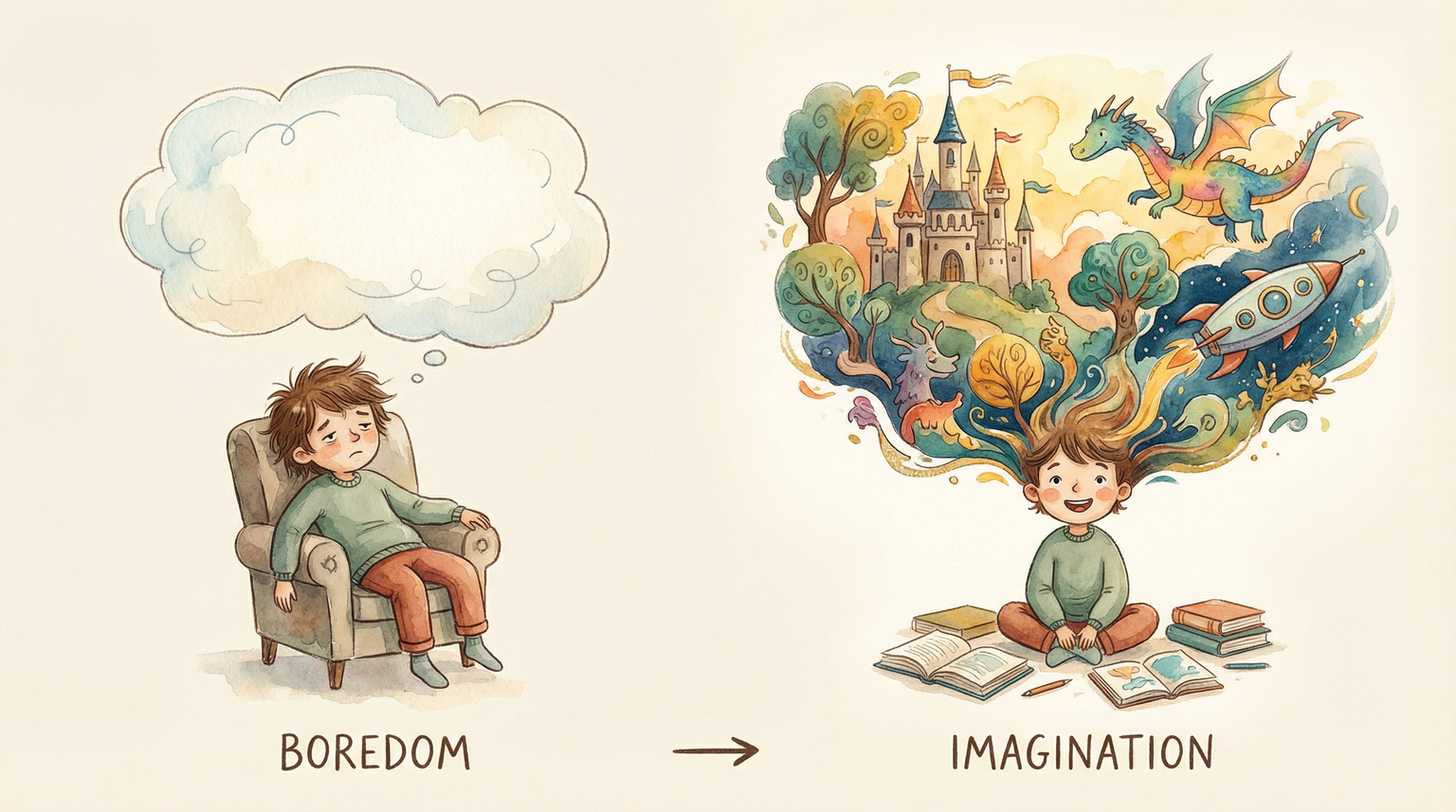 BOREDOM → IMAGINATION