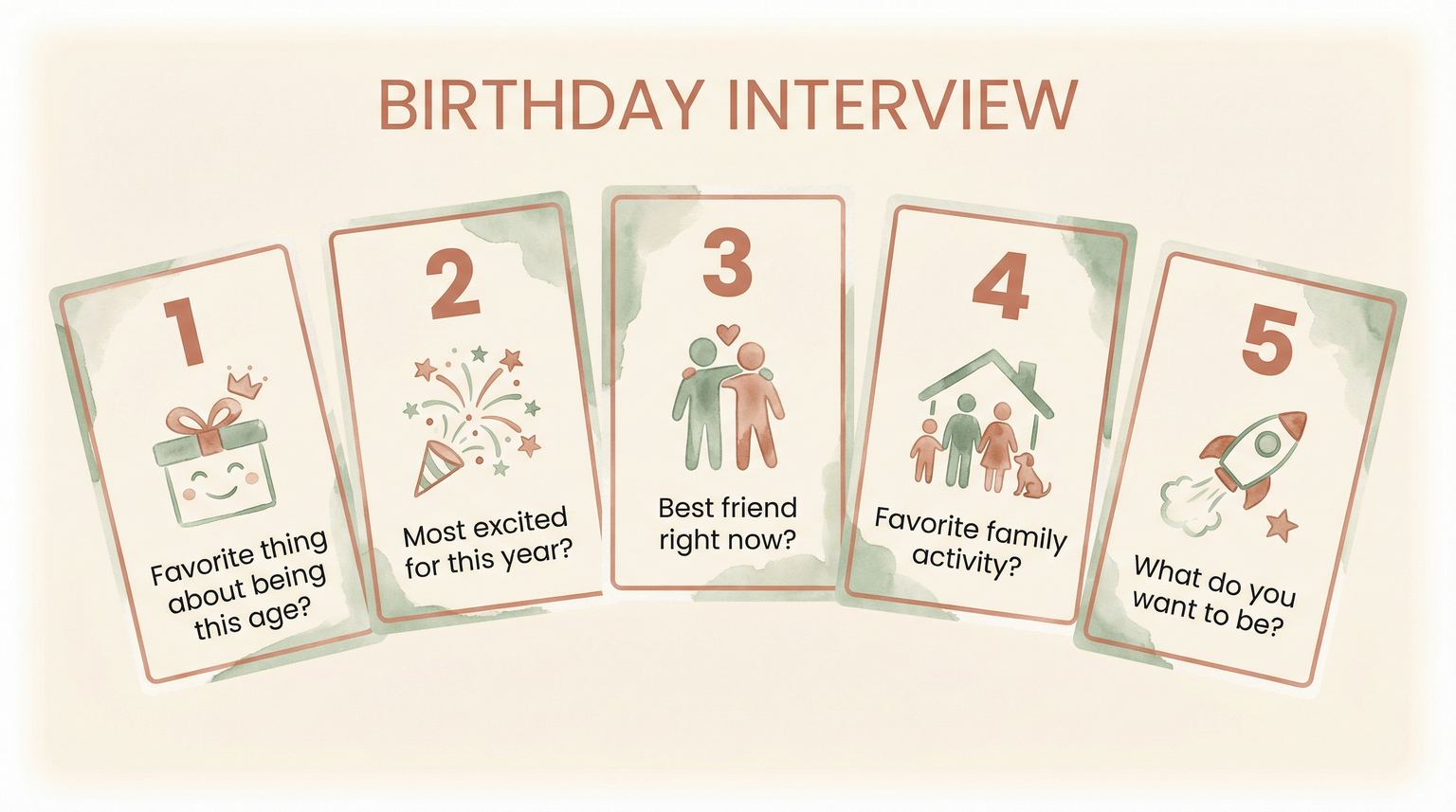 BIRTHDAY INTERVIEW

1
Favorite thing about being this age?

2
Most excited for this year?

3
Best friend right now?

4
Favorite family activity?

5
What do you want to be?