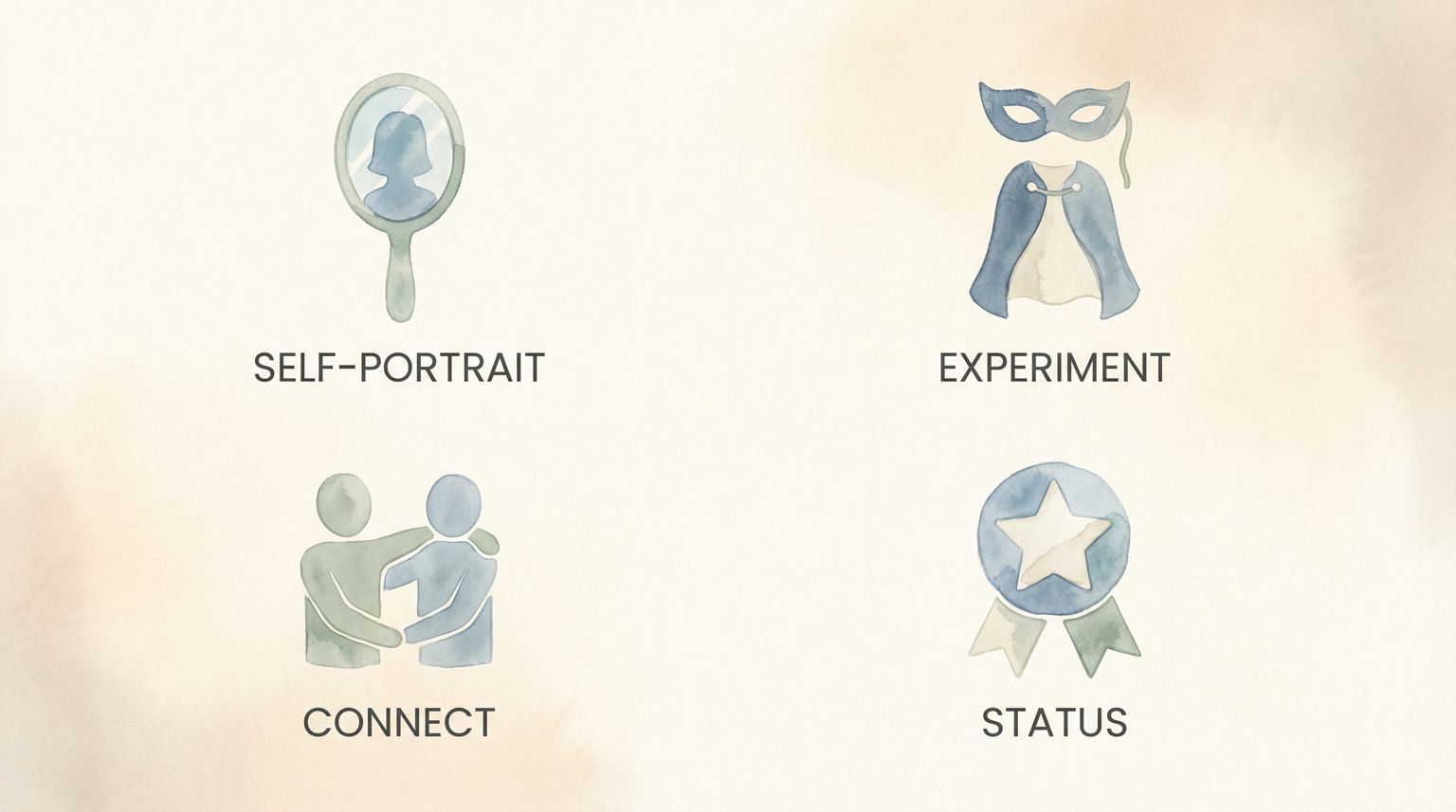 SELF-PORTRAIT

EXPERIMENT

CONNECT

STATUS