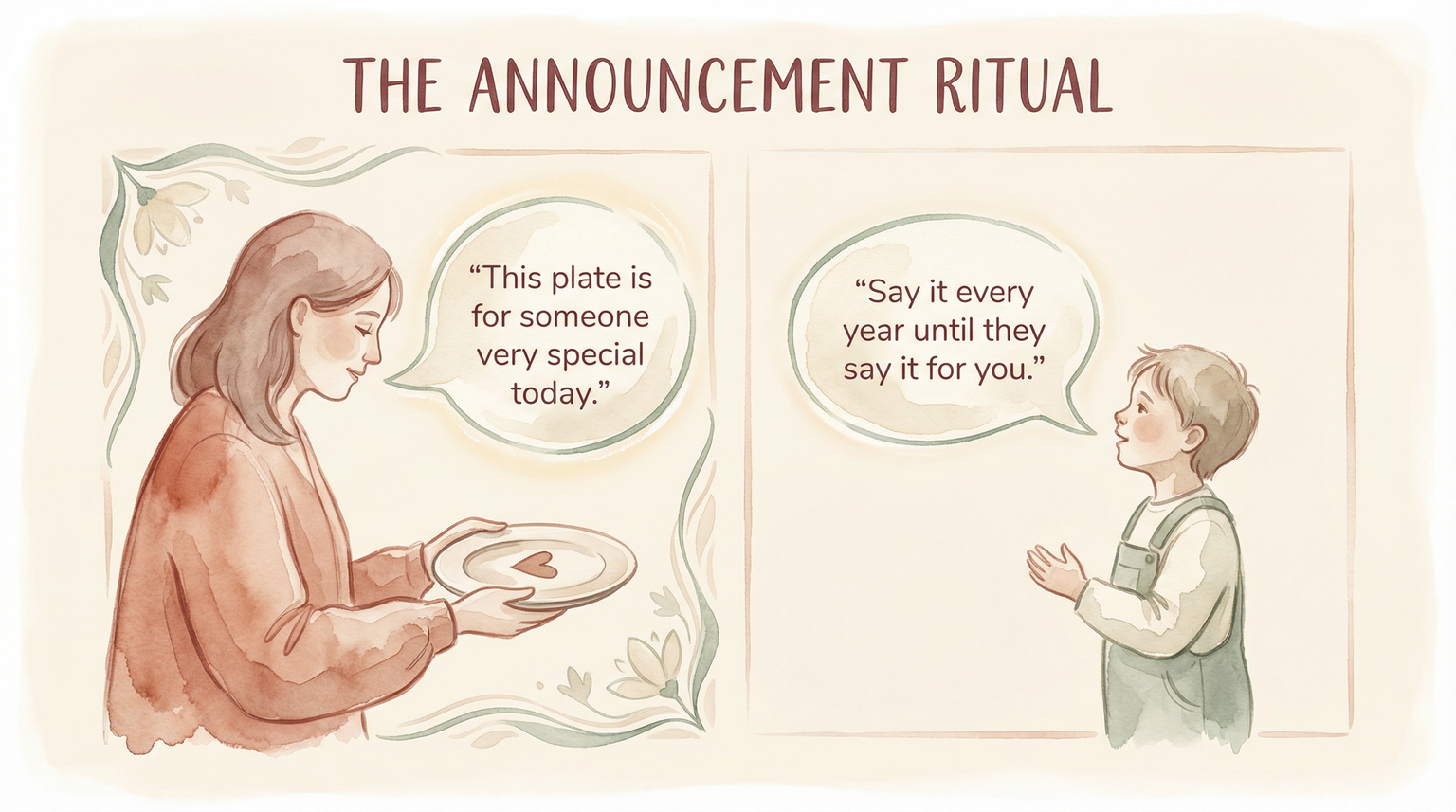 THE ANNOUNCEMENT RITUAL

“This plate is for someone very special today.”

“Say it every year until they say it for you.”