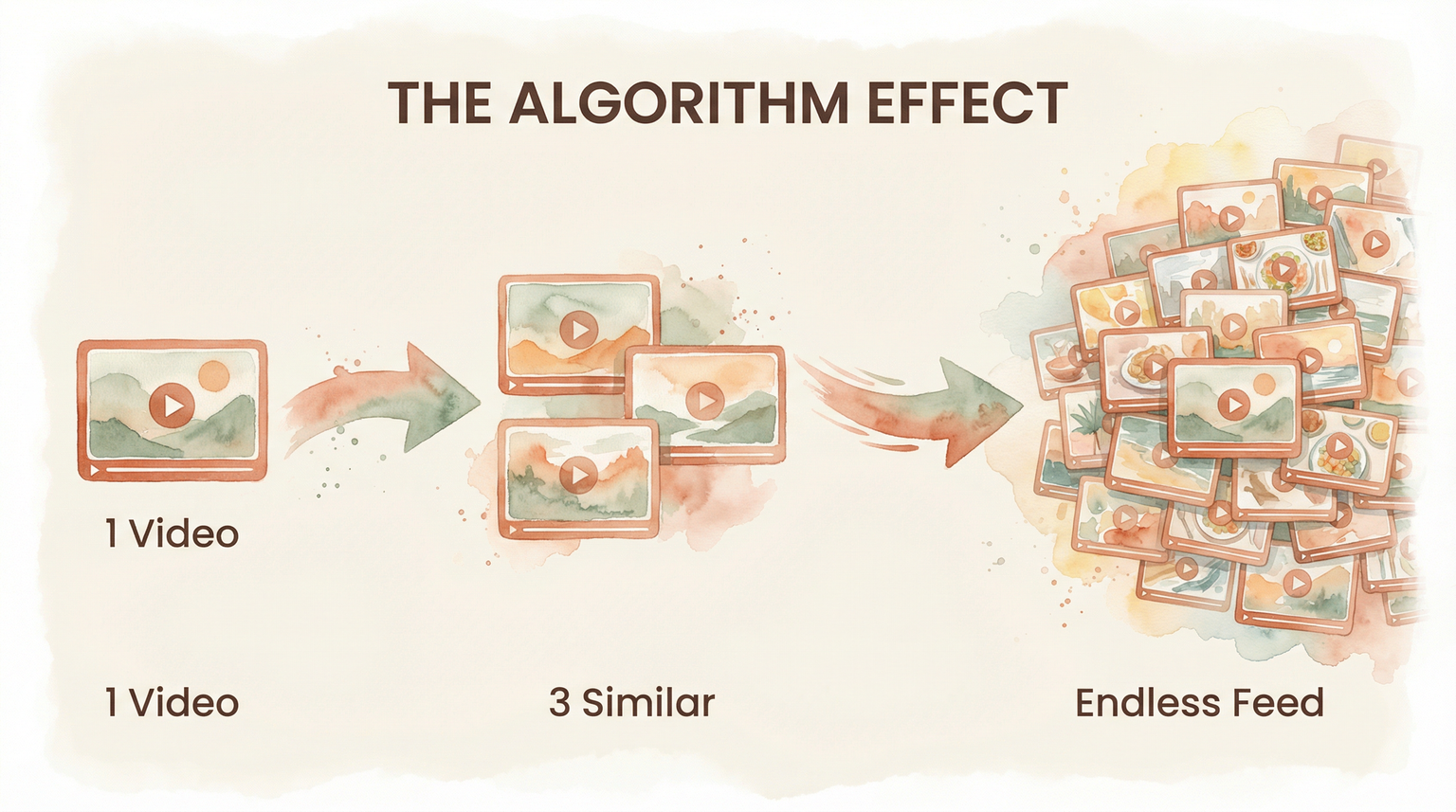 THE ALGORITHM EFFECT

1 Video

1 Video

3 Similar

Endless Feed