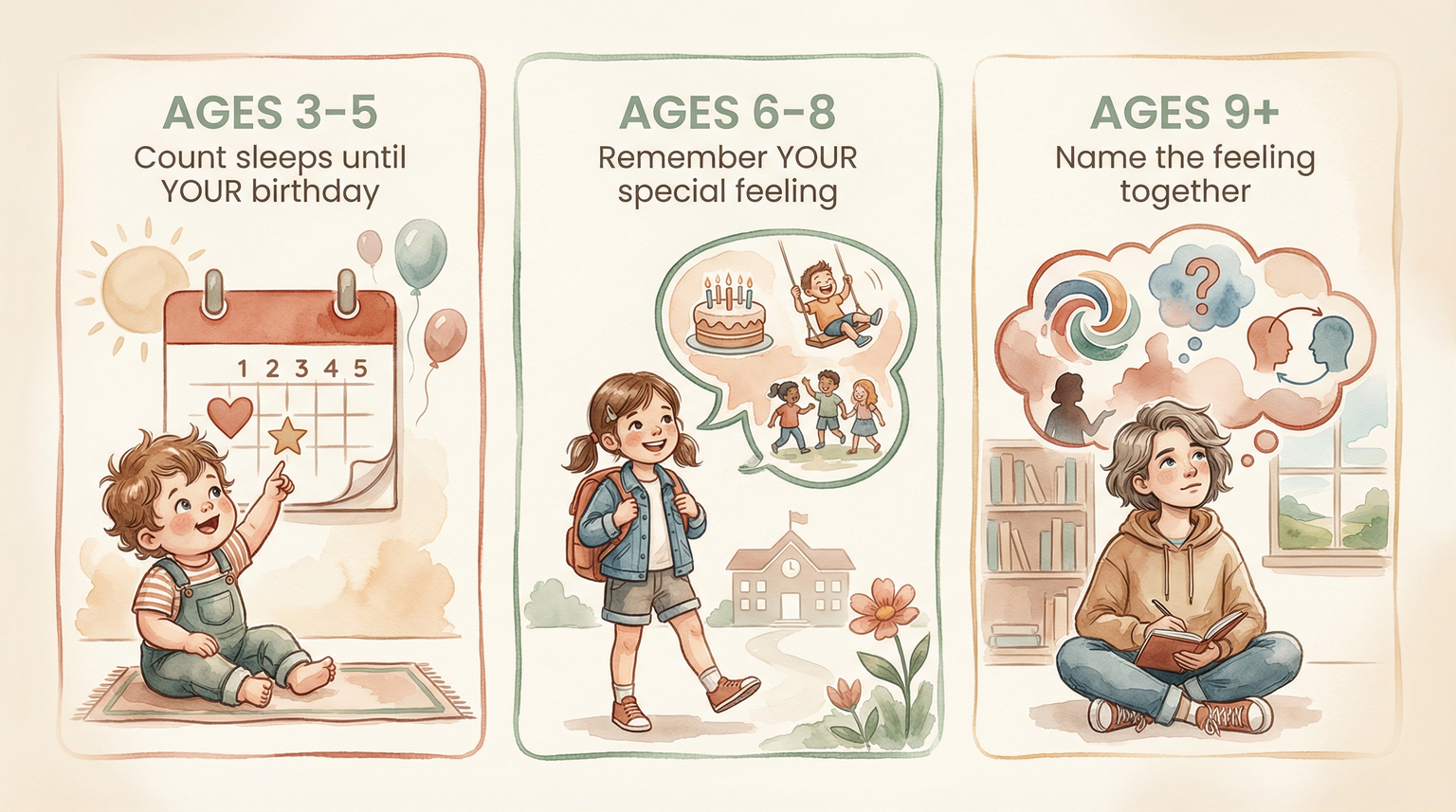 AGES 3-5
Count sleeps until YOUR birthday

1 2 3 4 5

AGES 6-8
Remember YOUR special feeling

AGES 9+
Name the feeling together

?