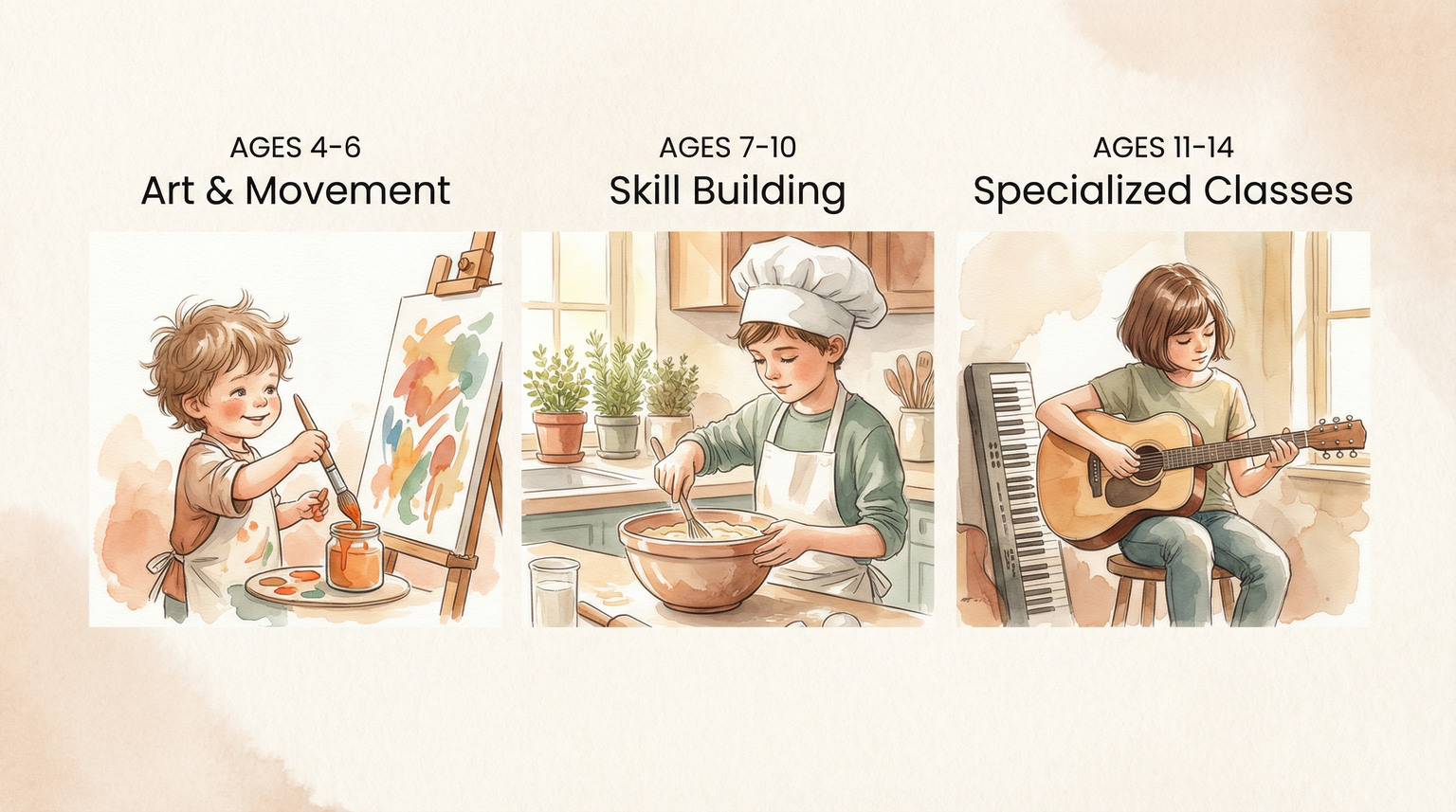 AGES 4-6
Art & Movement

AGES 7-10
Skill Building

AGES 11-14
Specialized Classes