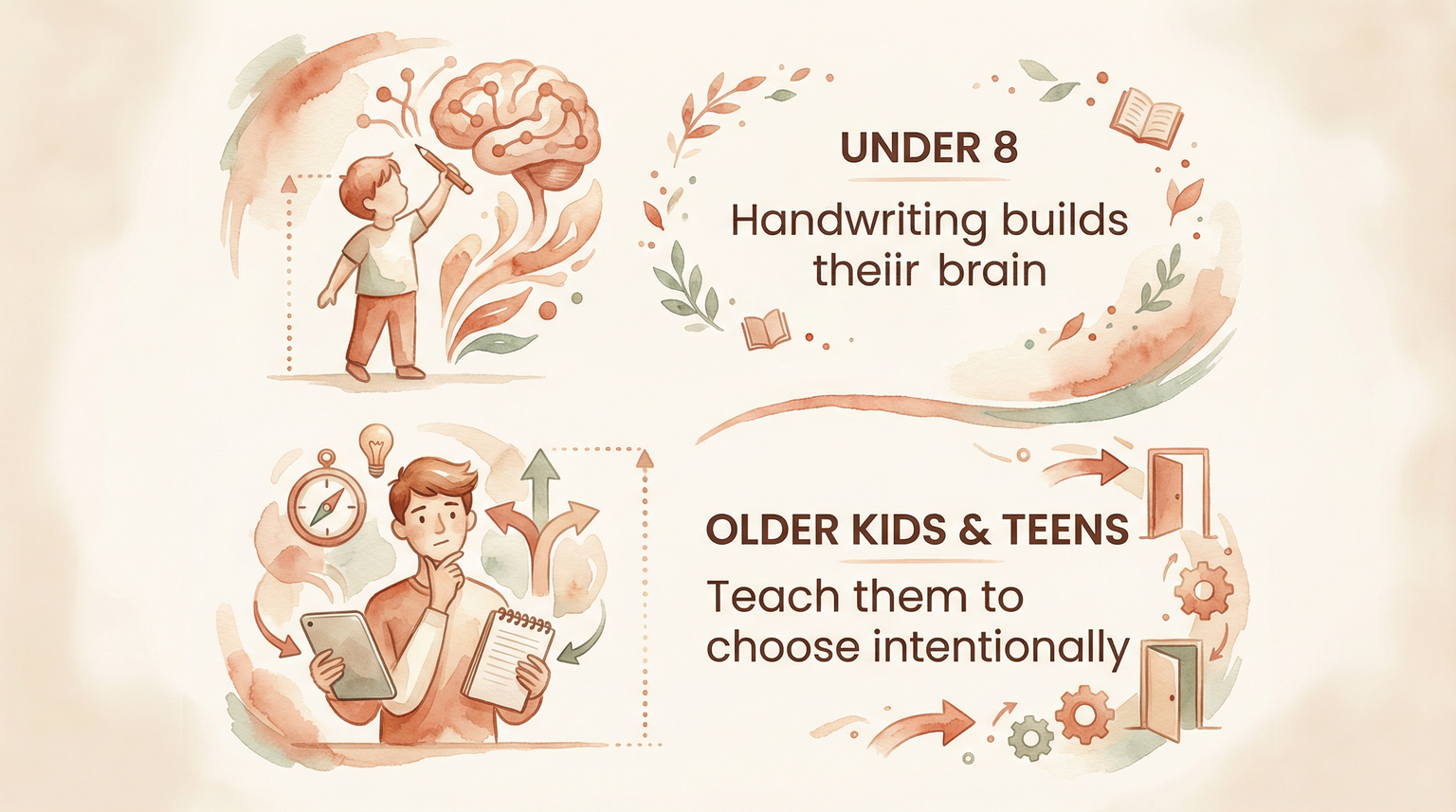 UNDER 8

Handwriting builds theiir brain

OLDER KIDS & TEENS

Teach them to choose intentionally