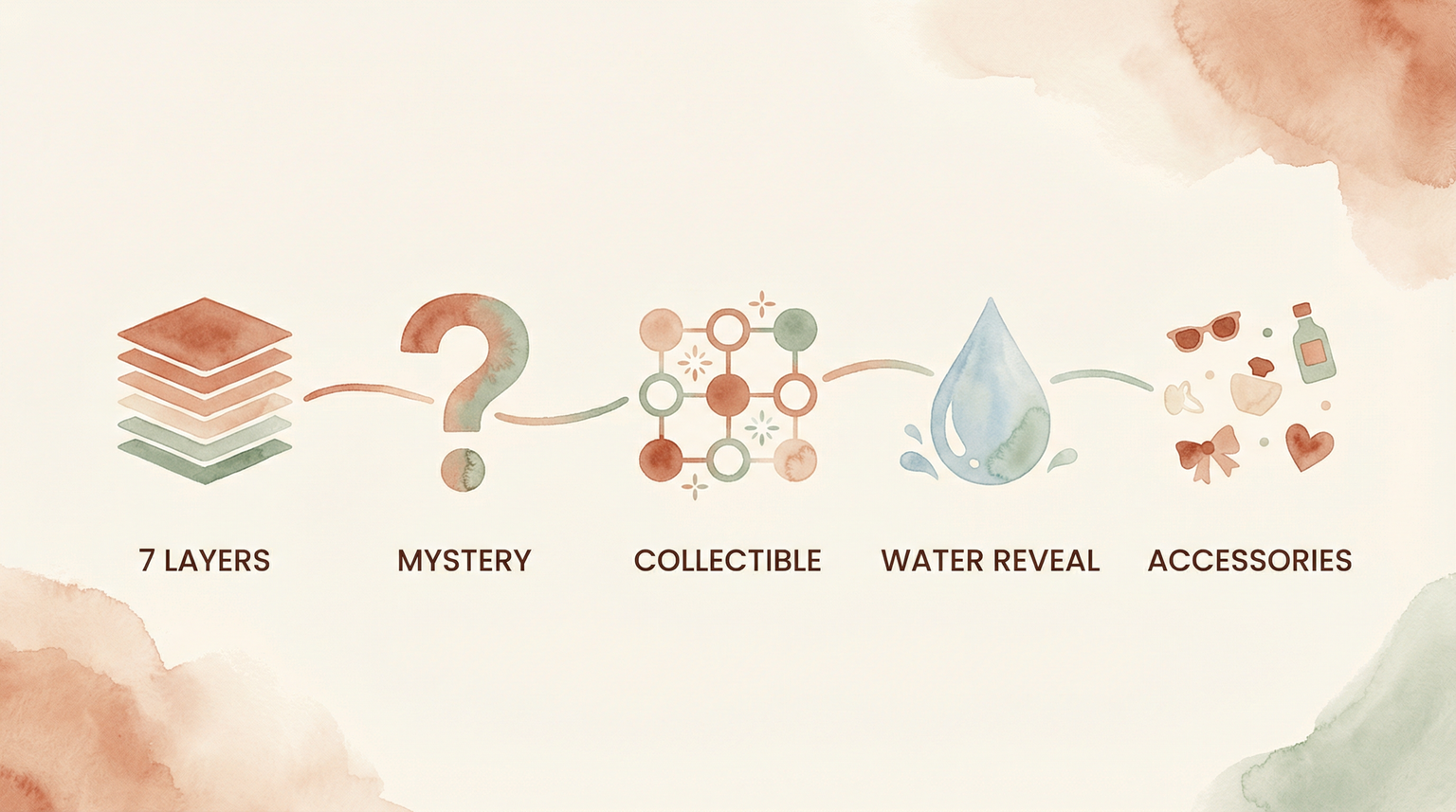 7 LAYERS

MYSTERY

COLLECTIBLE

WATER REVEAL

ACCESSORIES