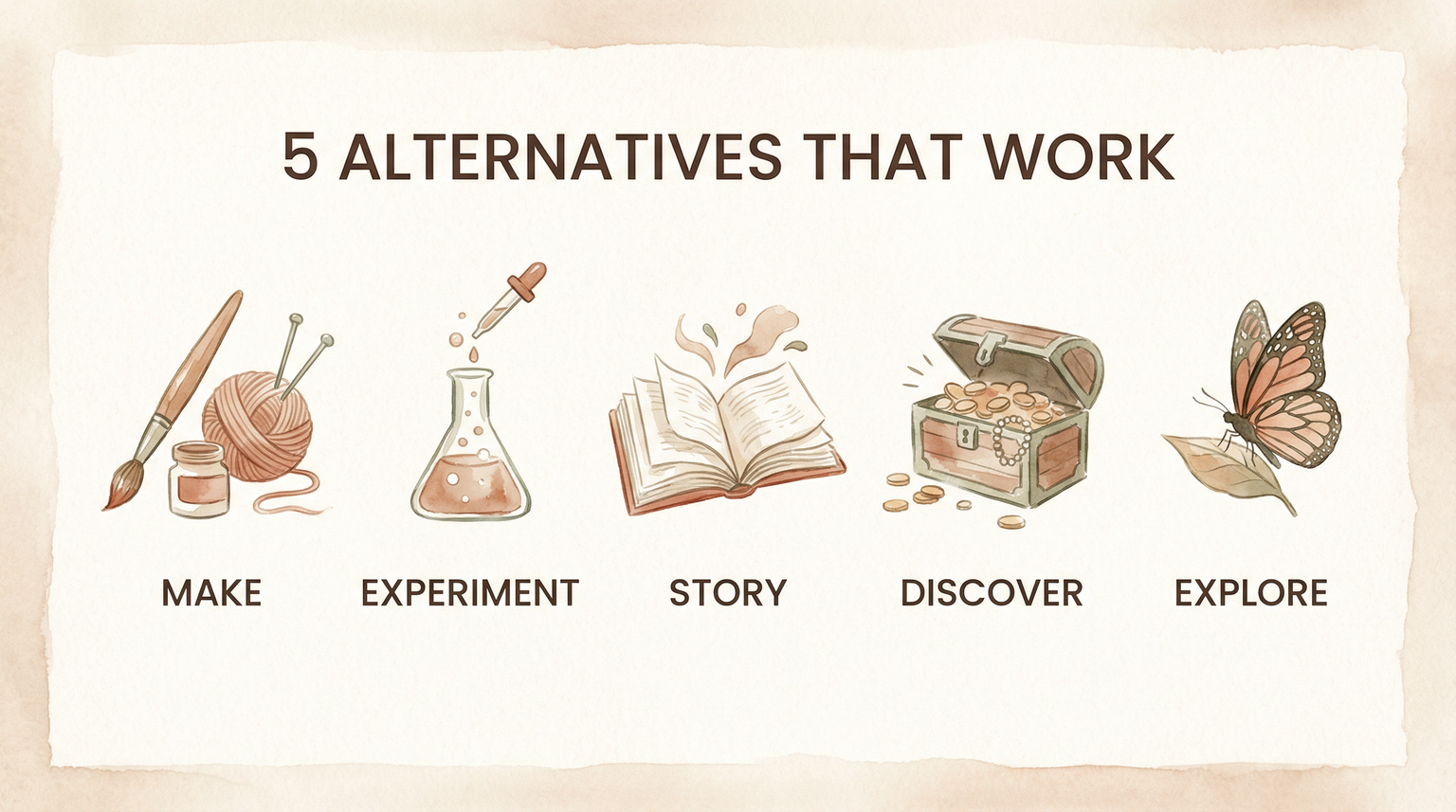 5 ALTERNATIVES THAT WORK

MAKE

EXPERIMENT

STORY

DISCOVER

EXPLORE